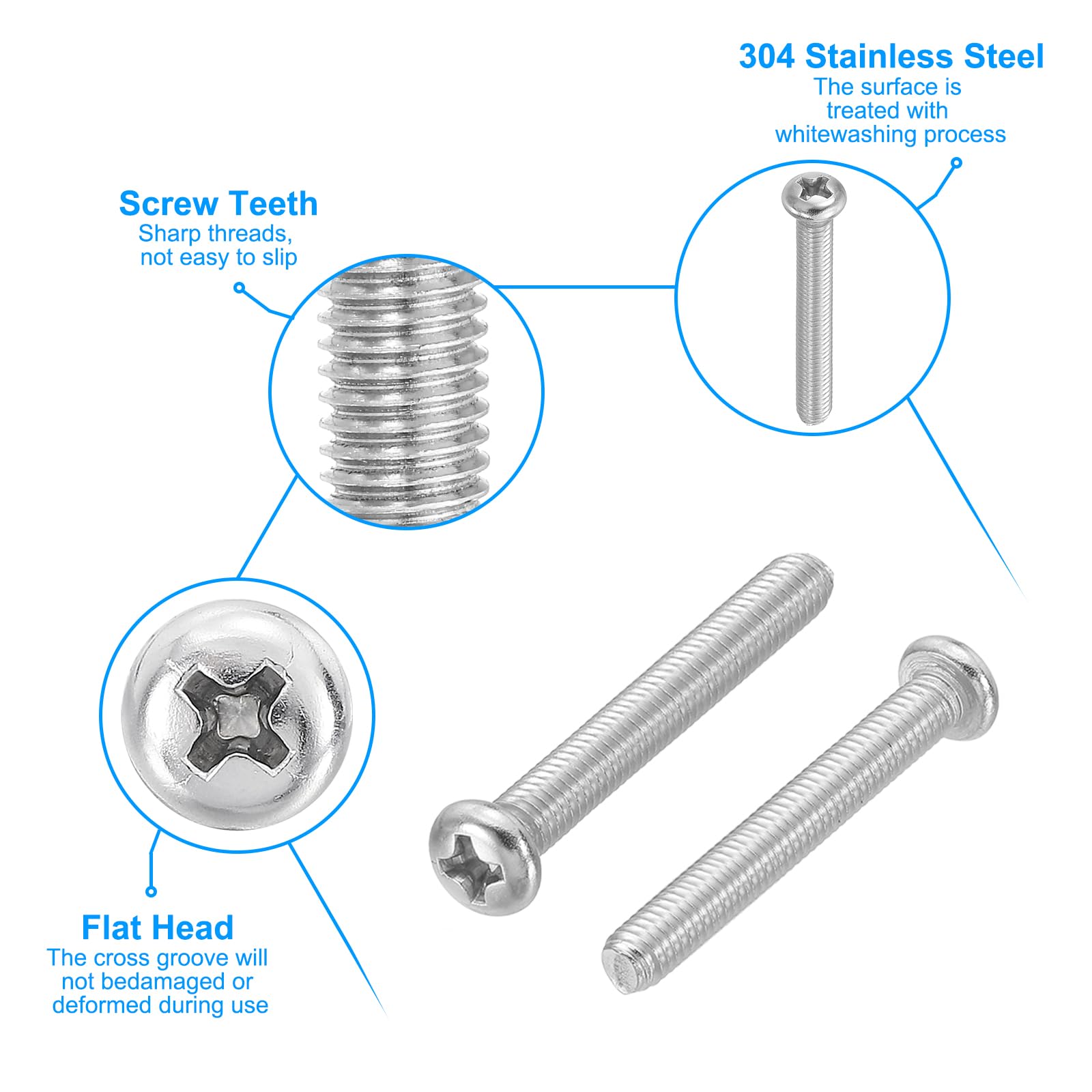 304 Stainless Steel
The surface is treated with whitewashing process

Screw Teeth
Sharp threads, not easy to slip

Flat Head
The cross groove will not bedamaged or deformed during use