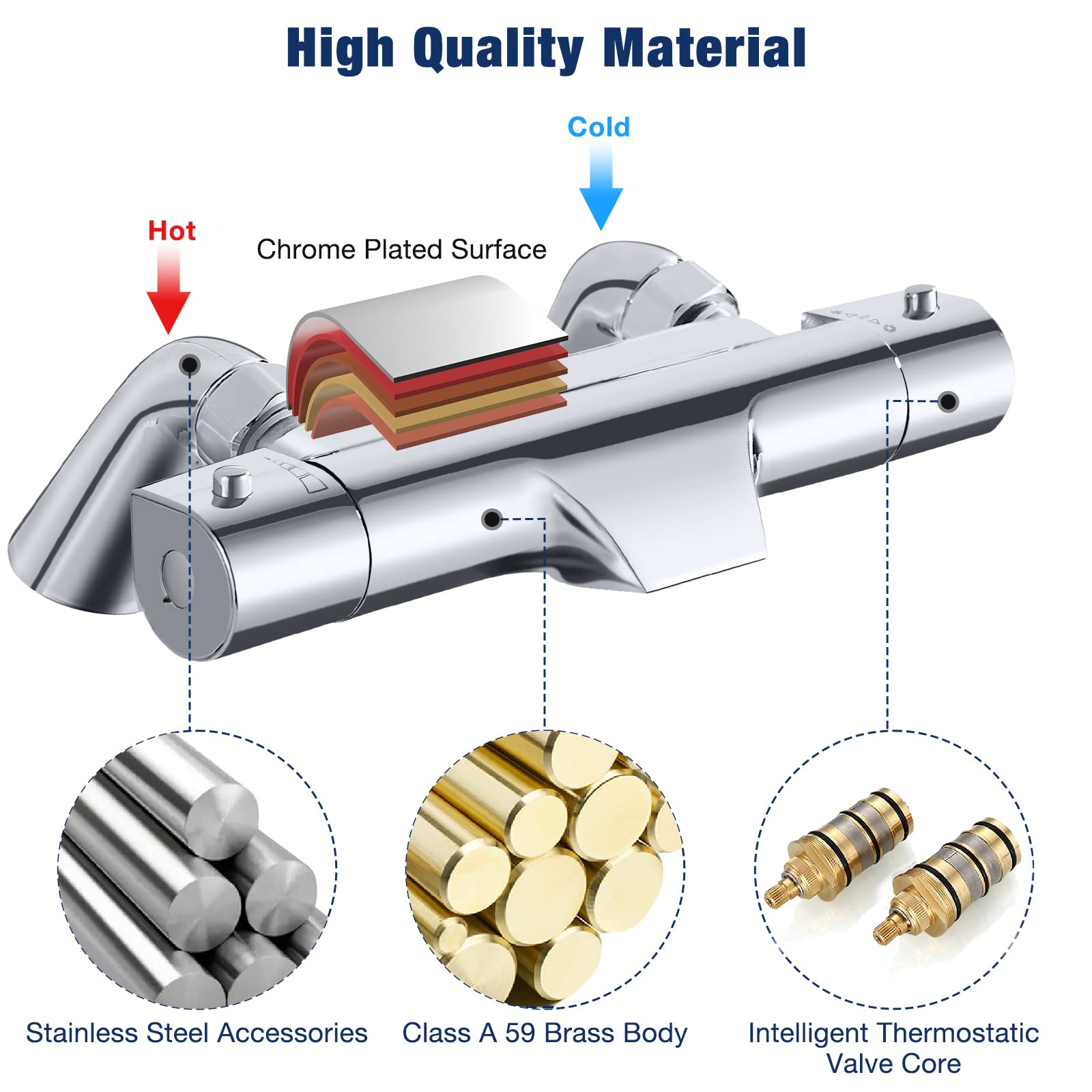 High Quality Material

Cold

Hot

Chrome Plated Surface

Stainless Steel Accessories

Class A 59 Brass Body

Intelligent Thermostatic Valve Core