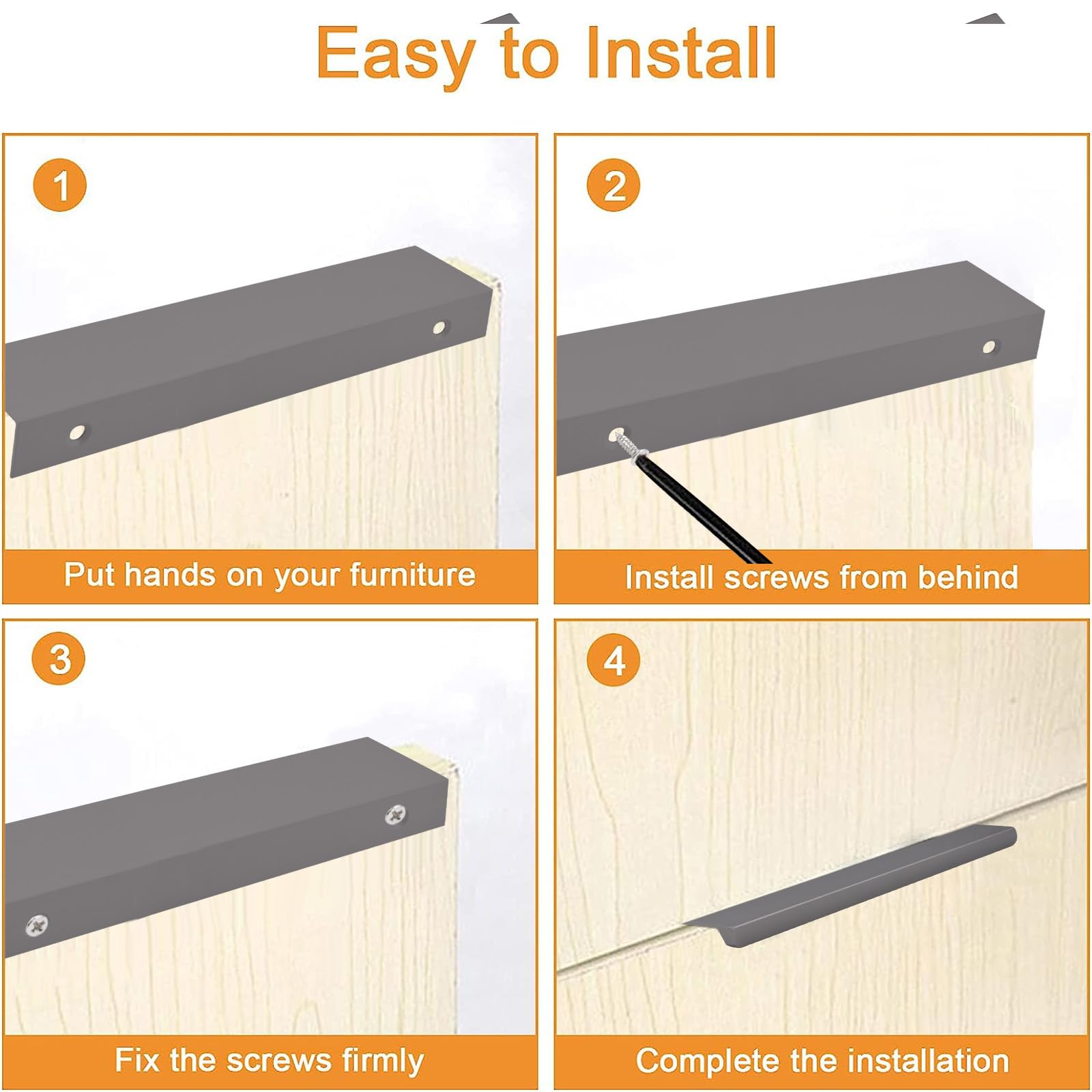 Easy to Install

1

Put hands on your furniture

2

Install screws from behind

3

Fix the screws firmly

4

Complete the installation