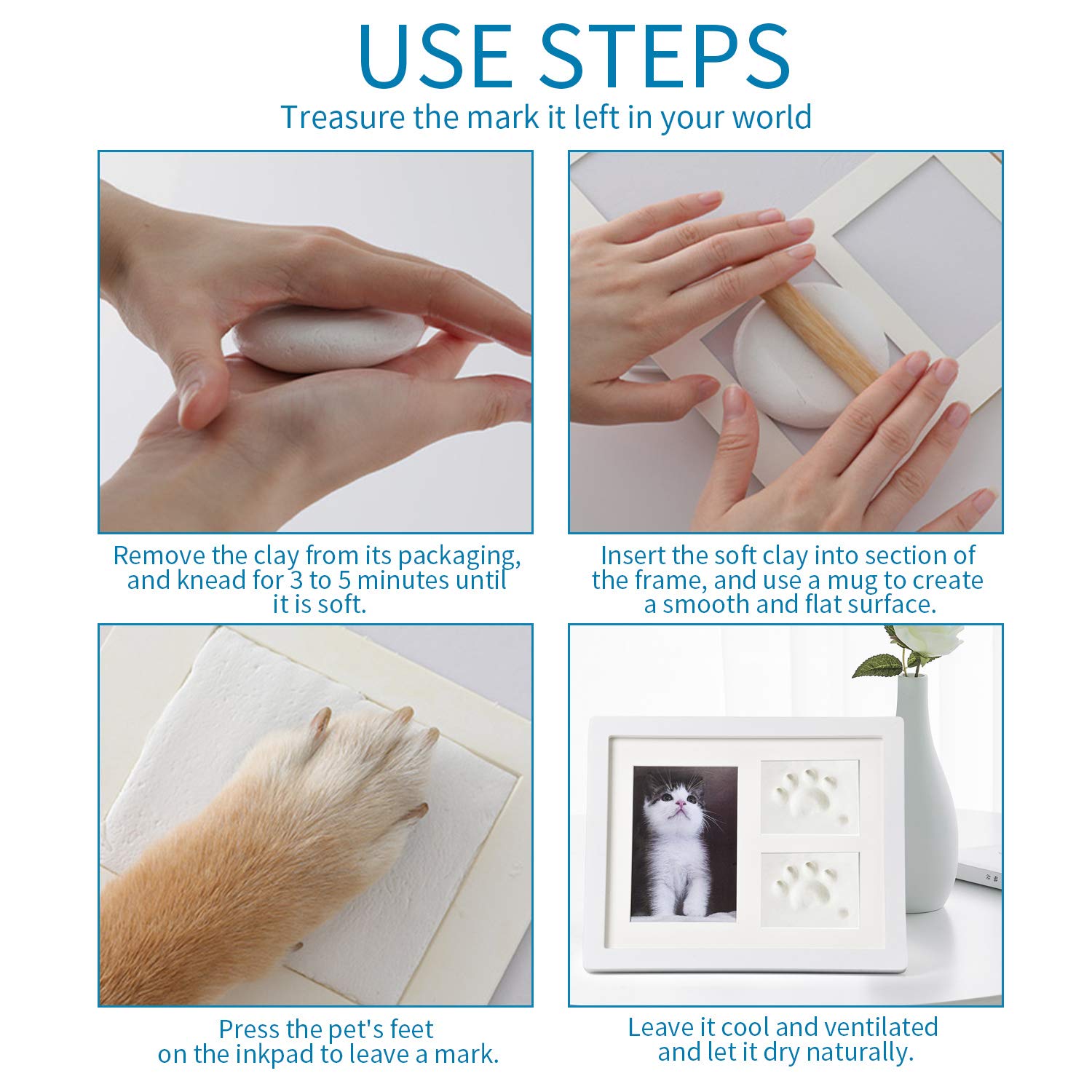 USE STEPS
Treasure the mark it left in your world

Remove the clay from its packaging, and knead for 3 to 5 minutes until it is soft.

Insert the soft clay into section of the frame, and use a mug to create a smooth and flat surface.

Press the pet's feet on the inkpad to leave a mark.

Leave it cool and ventilated and let it dry naturally.