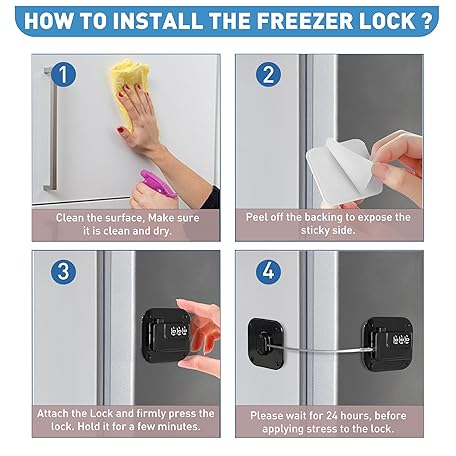 HOW TO INSTALL THE FREEZER LOCK ?

1

Clean the surface, Make sure it is clean and dry.

2

Peel off the backing to expose the sticky side.

3

Attach the Lock and firmly press the lock. Hold it for a few minutes.

4

Please wait for 24 hours, before applying stress to the lock.