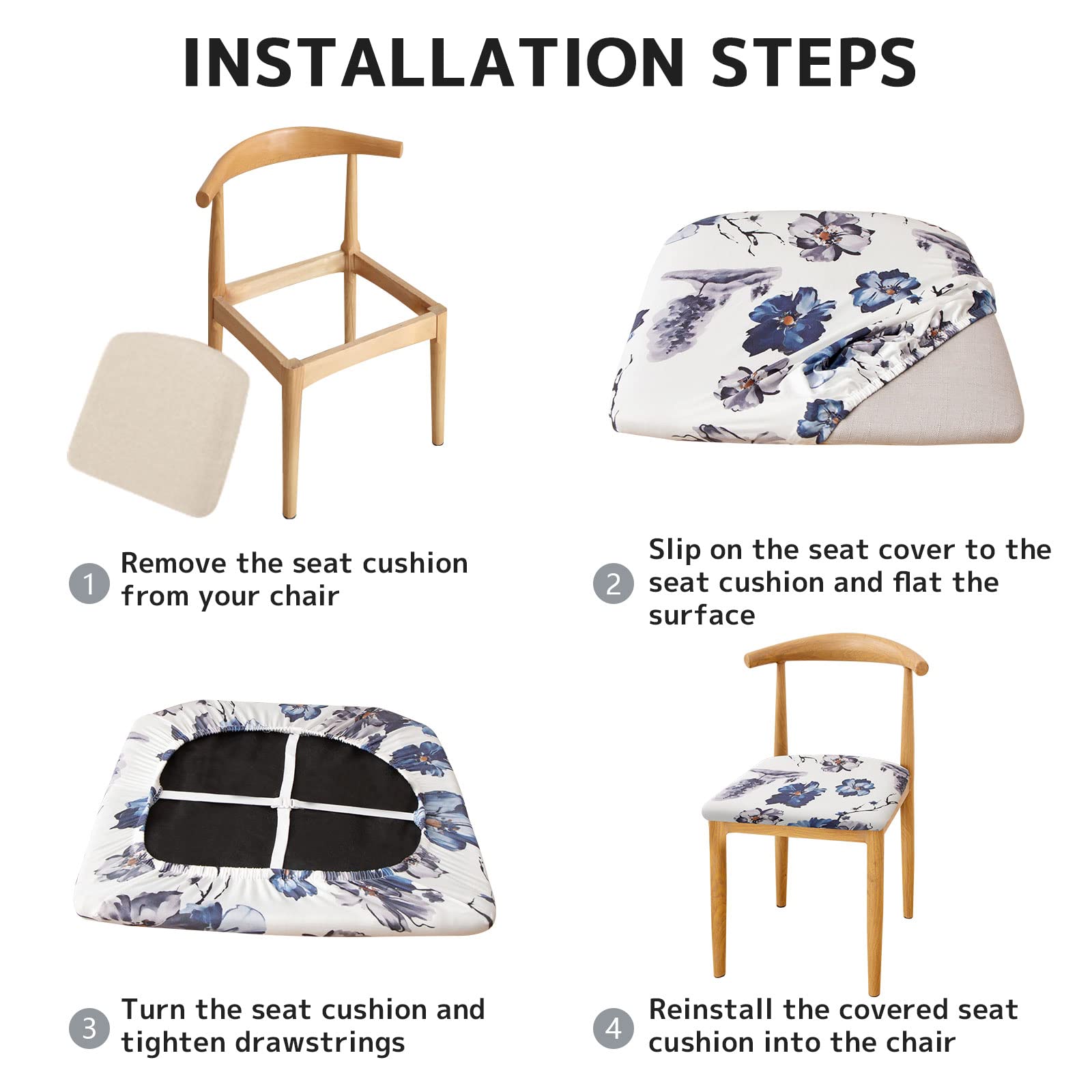 INSTALLATION STEPS

1 Remove the seat cushion from your chair

2 Slip on the seat cover to the seat cushion and flat the surface

3 Turn the seat cushion and tighten drawstrings

4 Reinstall the covered seat cushion into the chair