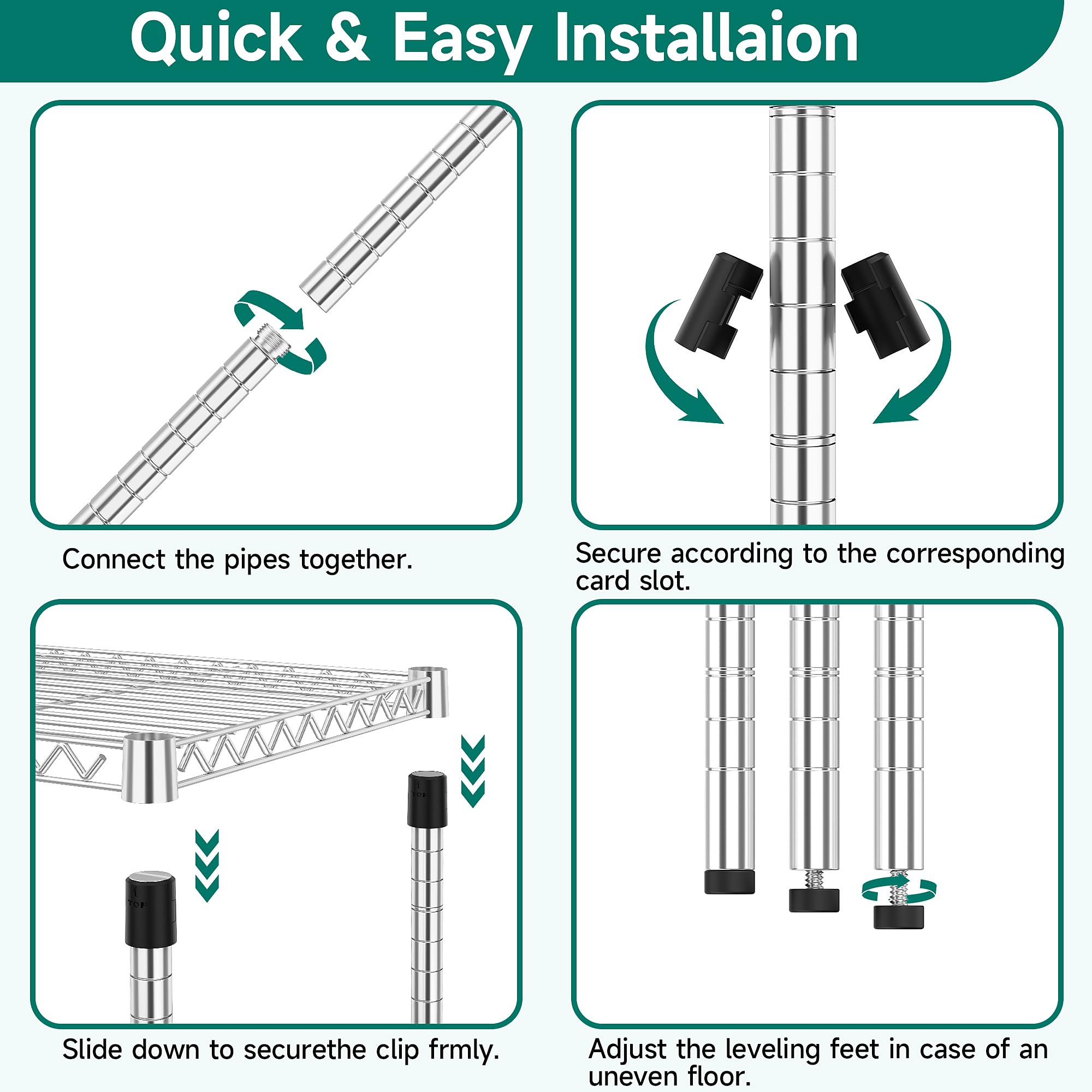 Quick & Easy Installaion

Connect the pipes together.

Secure according to the corresponding card slot.

TOP

TOP

Slide down to securethe clip frmly.

Adjust the leveling feet in case of an uneven floor.