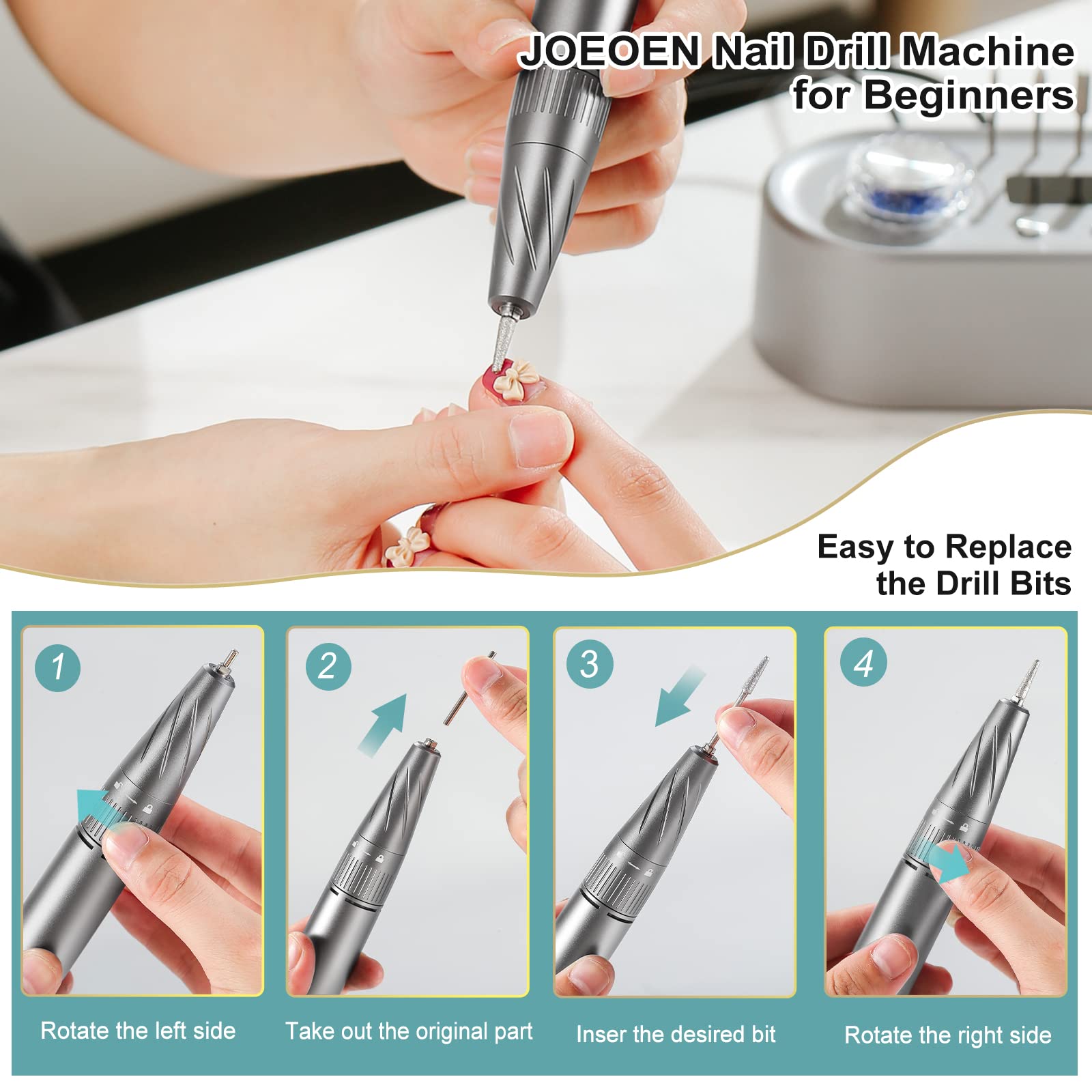 JOEOEN Nail Drill Machine for Beginners

Easy to Replace the Drill Bits

1

Rotate the left side

2

Take out the original part

3

Inser the desired bit

4

Rotate the right side