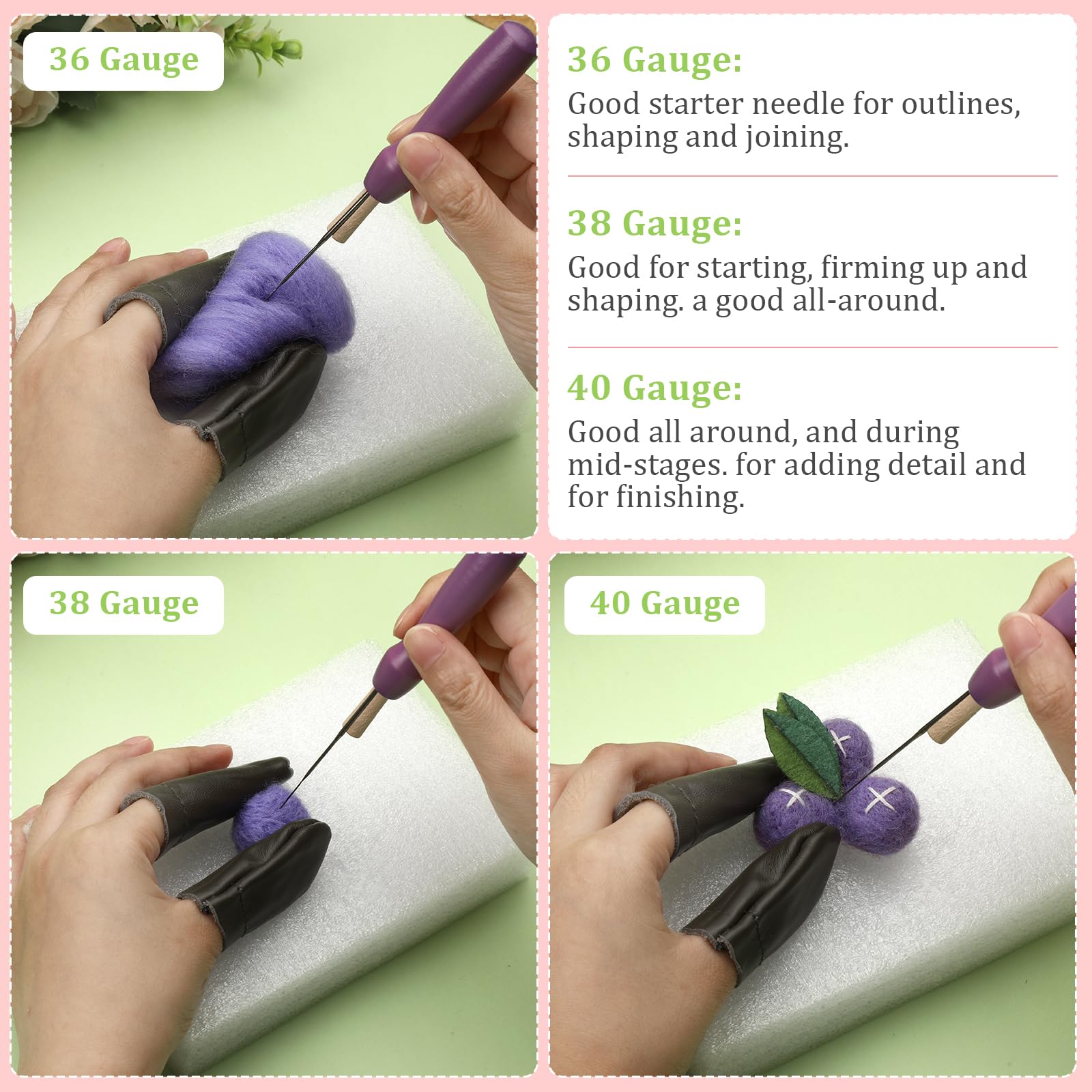 36 Gauge

36 Gauge:
Good starter needle for outlines, shaping and joining.

38 Gauge:
Good for starting, firming up and shaping. a good all-around.

40 Gauge:
Good all around, and during mid-stages. for adding detail and for finishing.

38 Gauge

40 Gauge