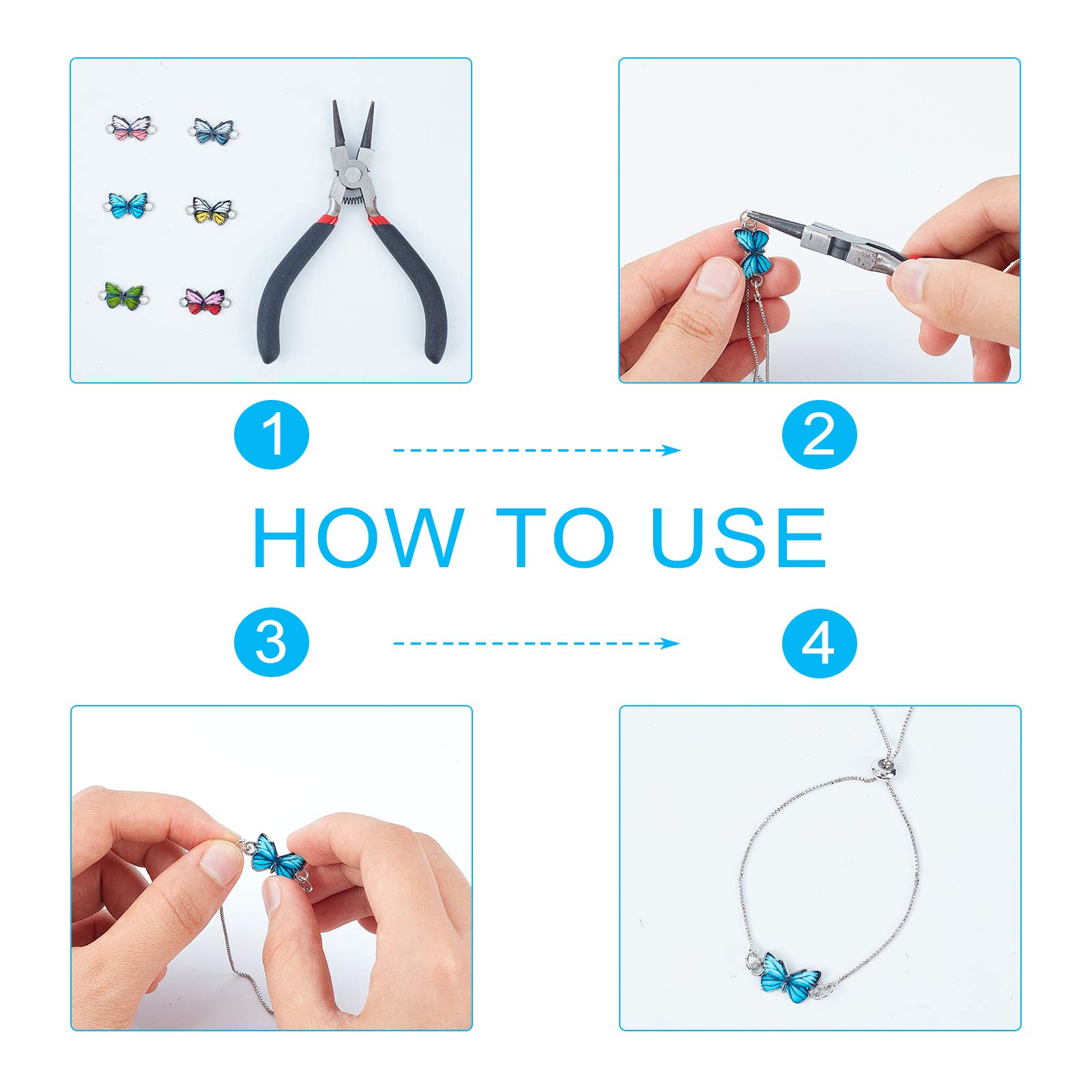 1

2

HOW TO USE

3

4