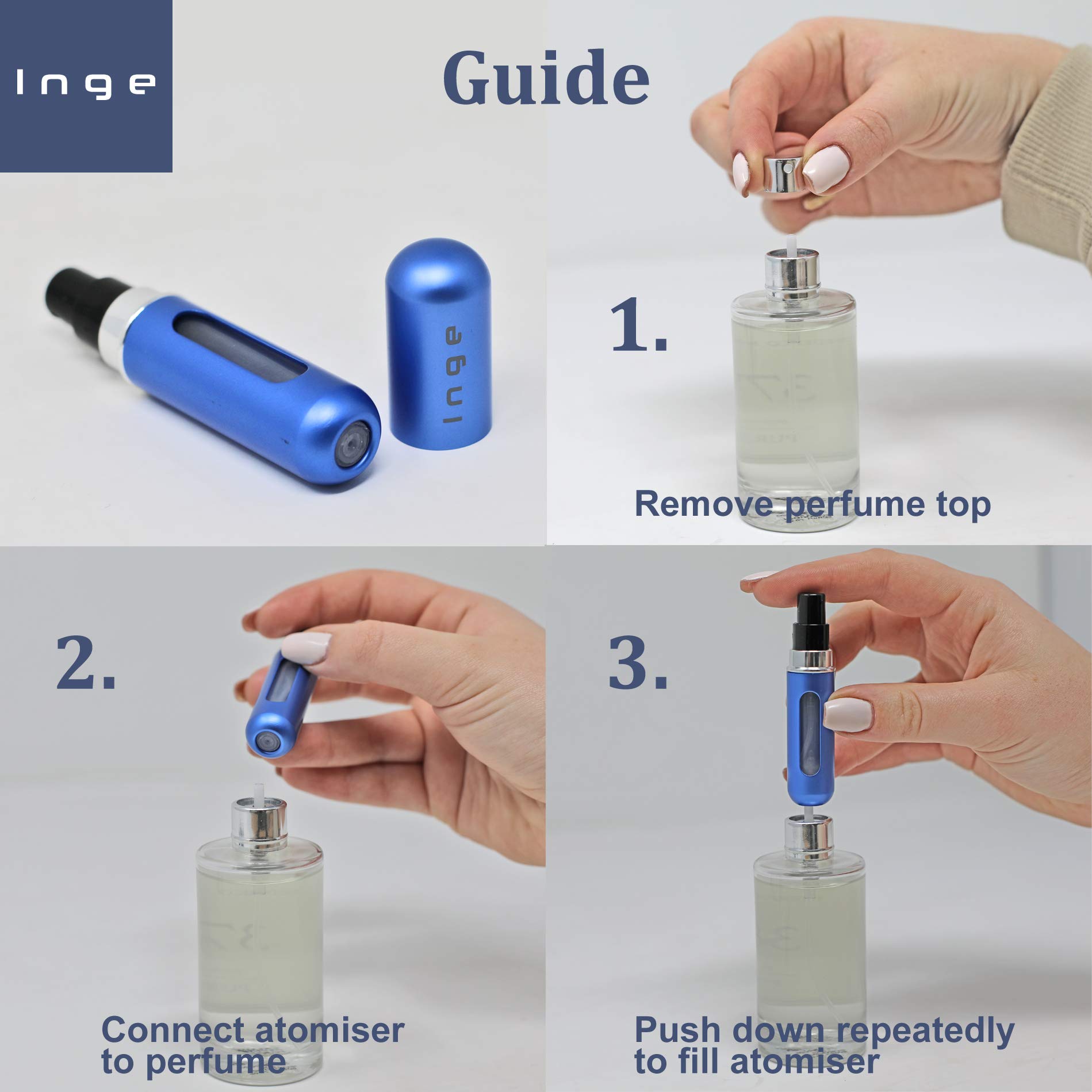 Inge

Guide

Inge

1.

Remove perfume top

2.

Connect atomiser to perfume

3.

Push down repeatedly to fill atomiser