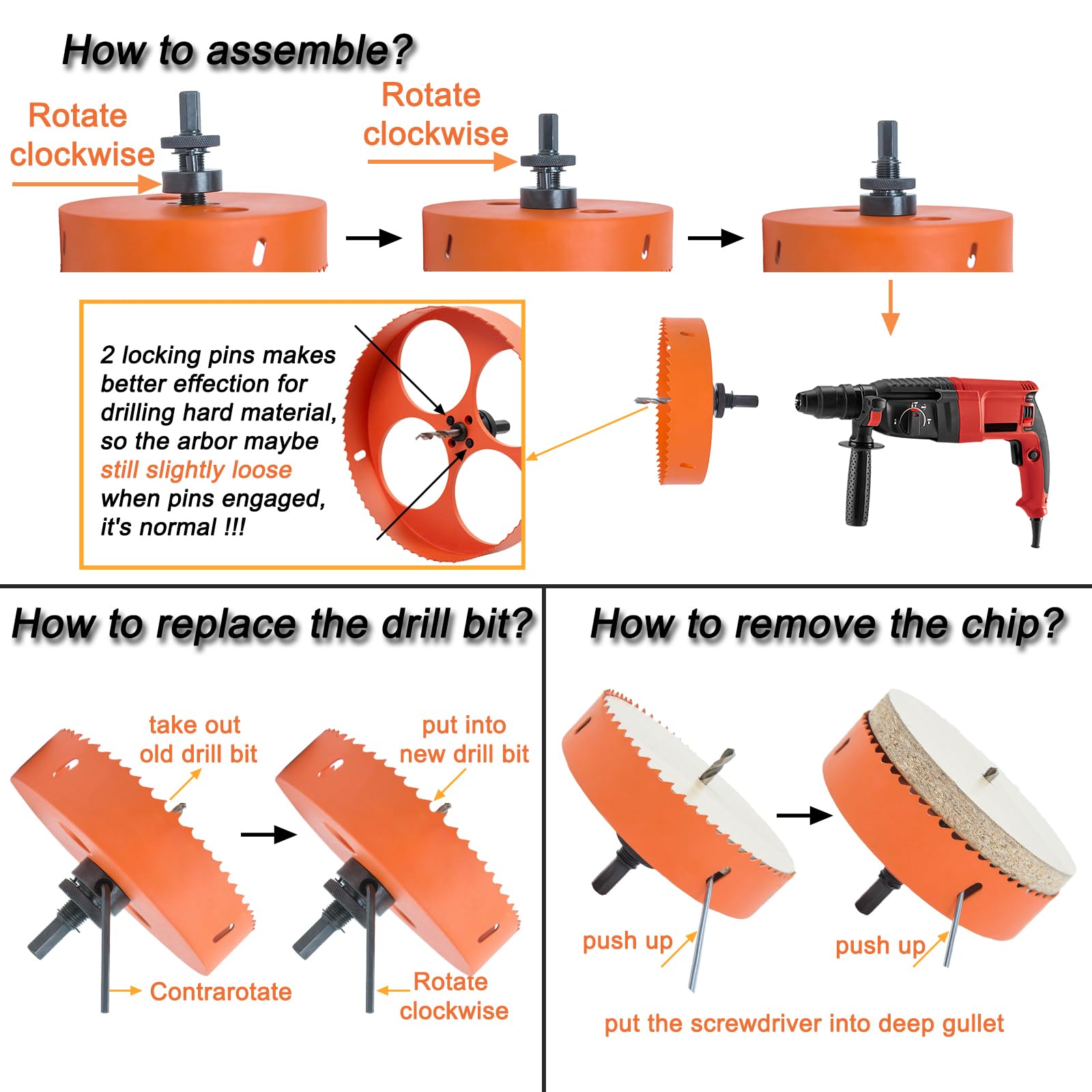 How to assemble?

Rotate clockwise

Rotate clockwise

2 locking pins makes better effection for drilling hard material, so the arbor maybe still slightly loose when pins engaged, it's normal !!!

How to replace the drill bit?

take out old drill bit

put into new drill bit

Contrarotate

Rotate clockwise

How to remove the chip?

push up

push up

put the screwdriver into deep gullet