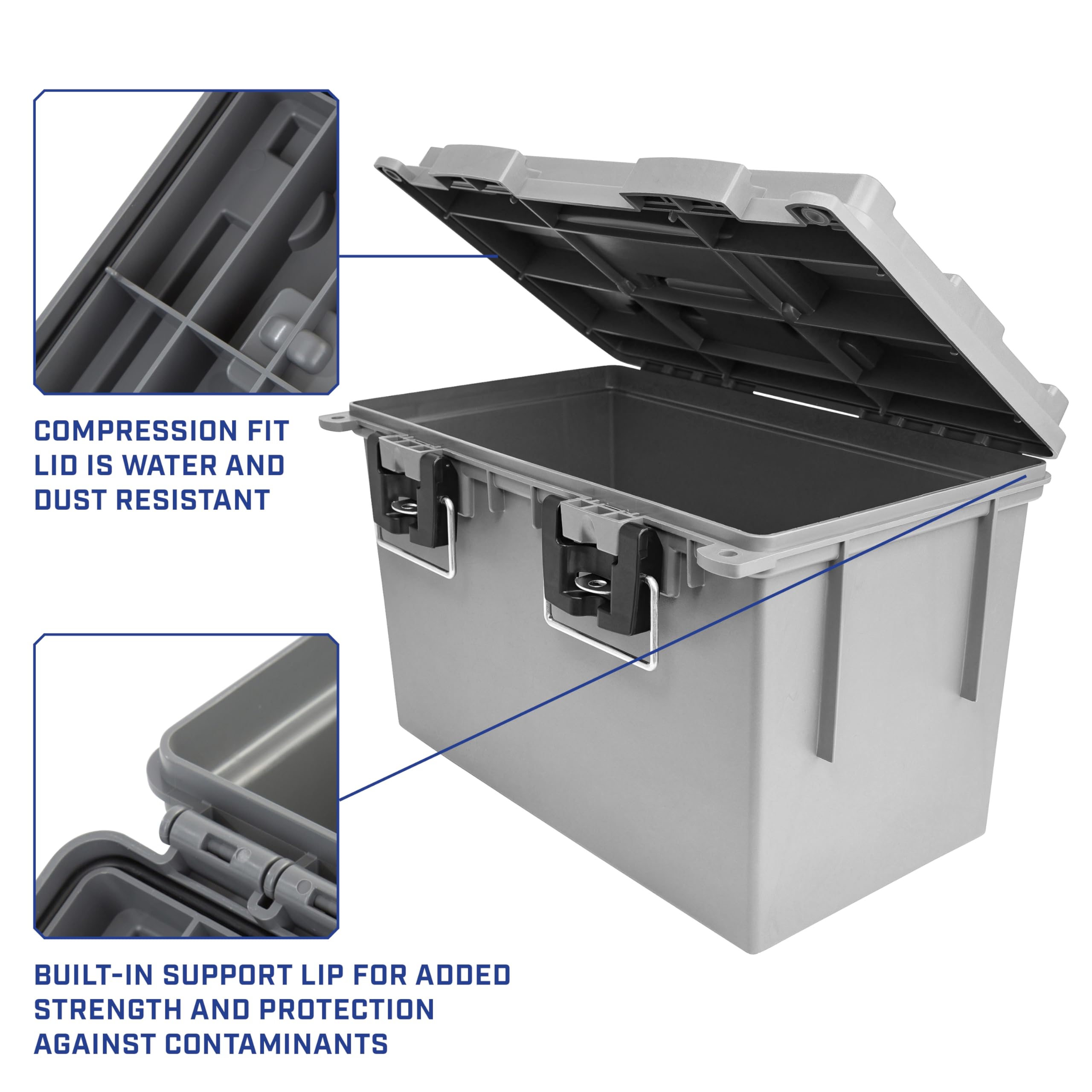 COMPRESSION FIT LID IS WATER AND DUST RESISTANT

BUILT-IN SUPPORT LIP FOR ADDED STRENGTH AND PROTECTION AGAINST CONTAMINANTS