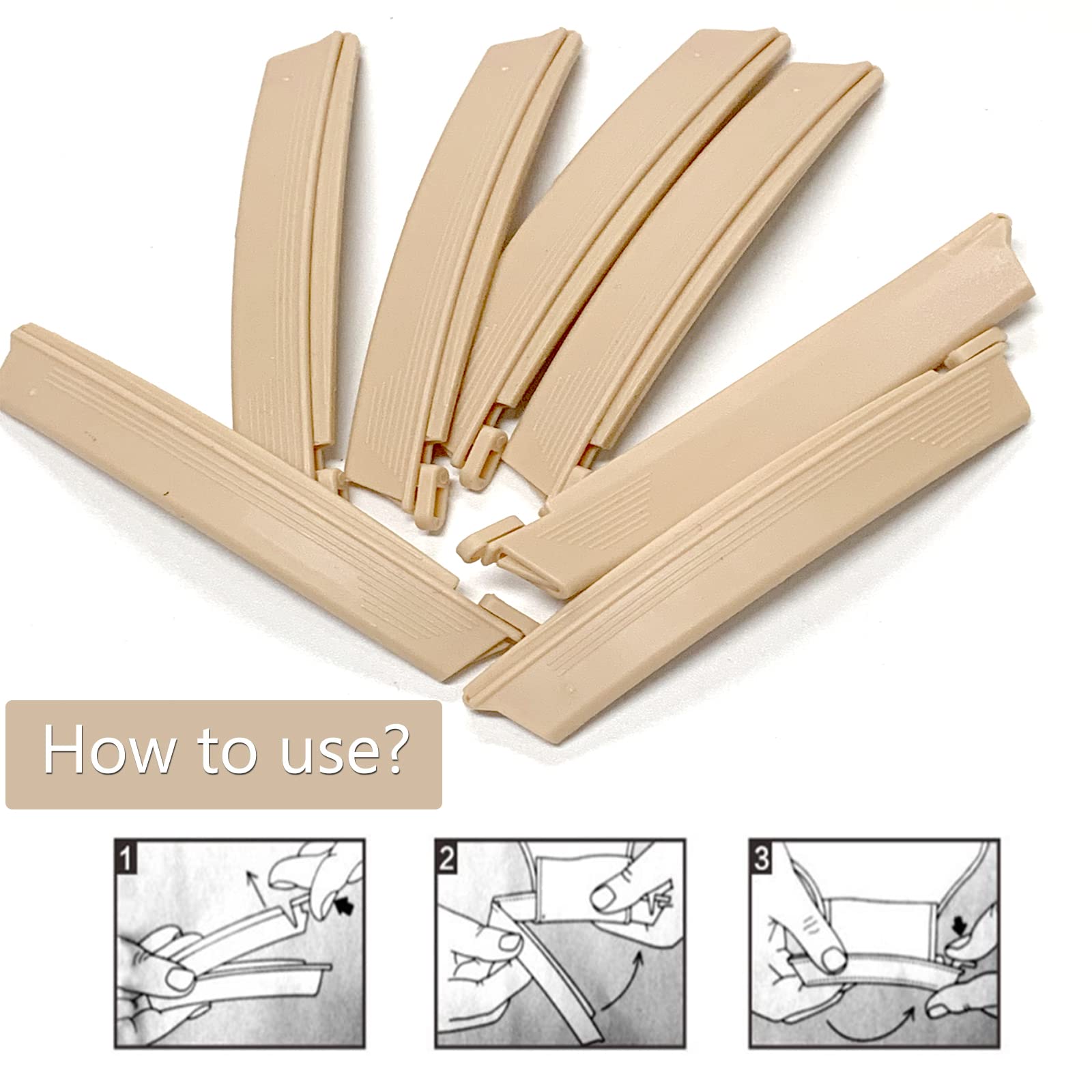 How to use?

1

2

3