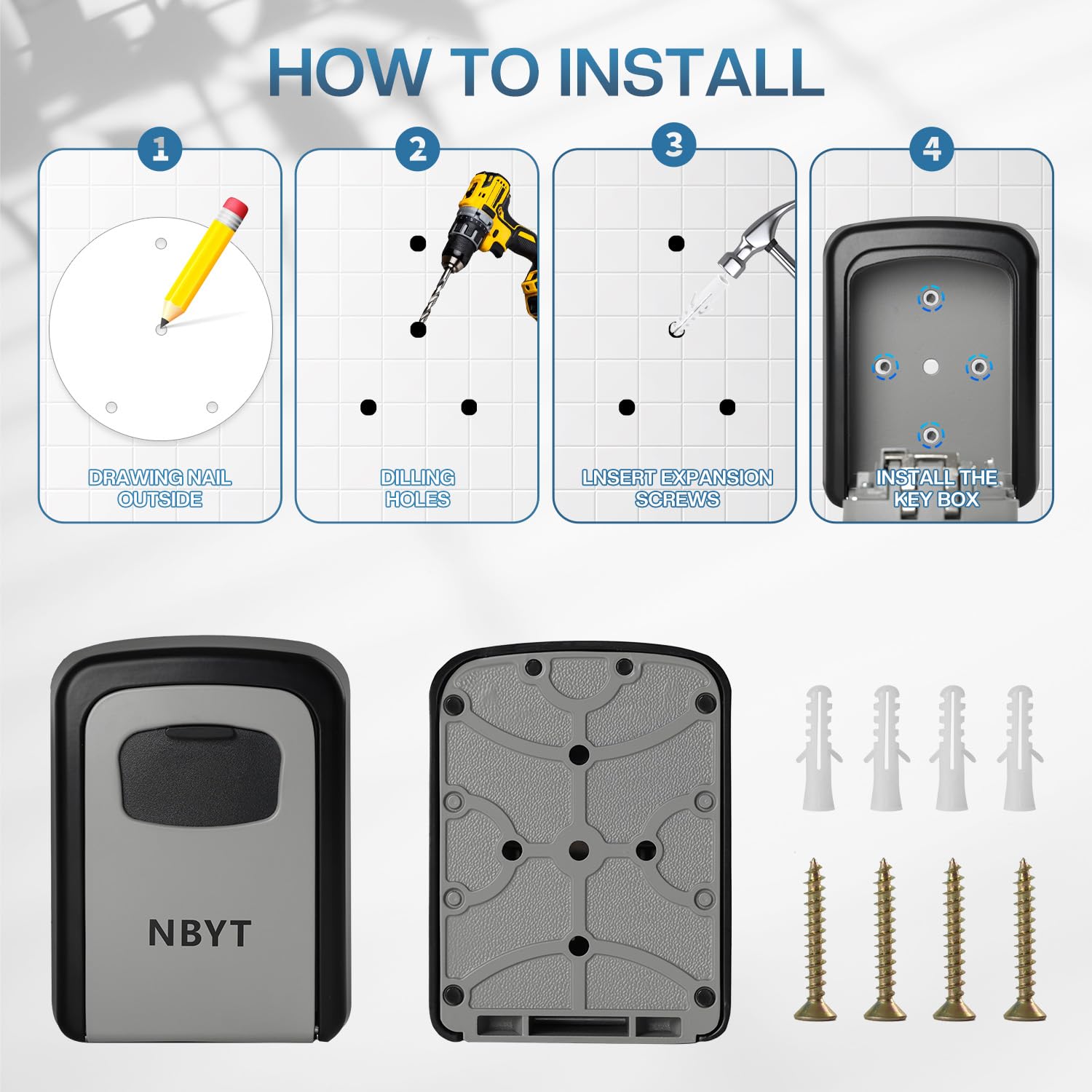 HOW TO INSTALL

1

DRAWING NAIL OUTSIDE

2

DILLING HOLES

3

LNSERT EXPANSION SCREWS

4

INSTALL THE KEY BOX

NBYT