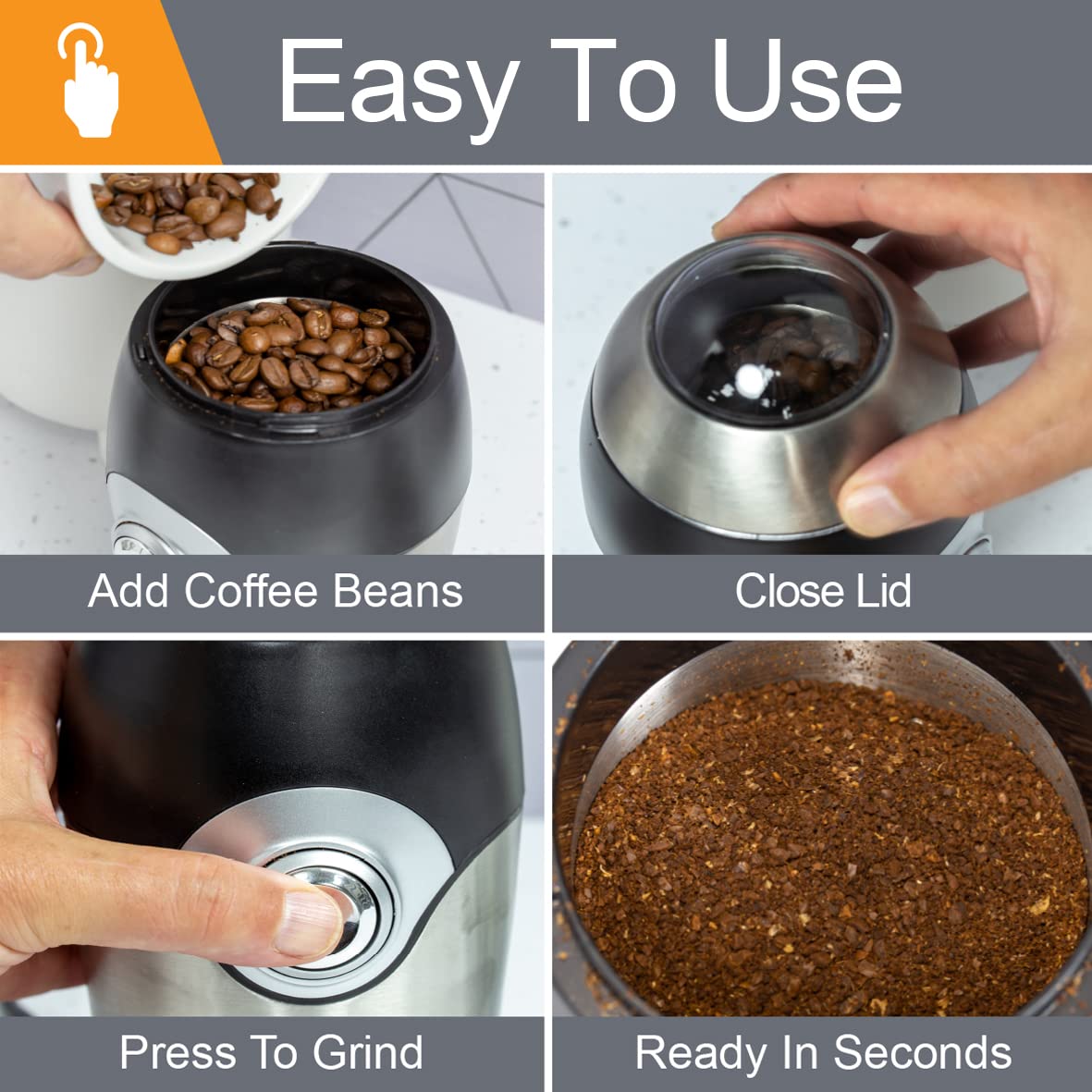 Easy To Use

Add Coffee Beans

Close Lid

Press To Grind

Ready In Seconds