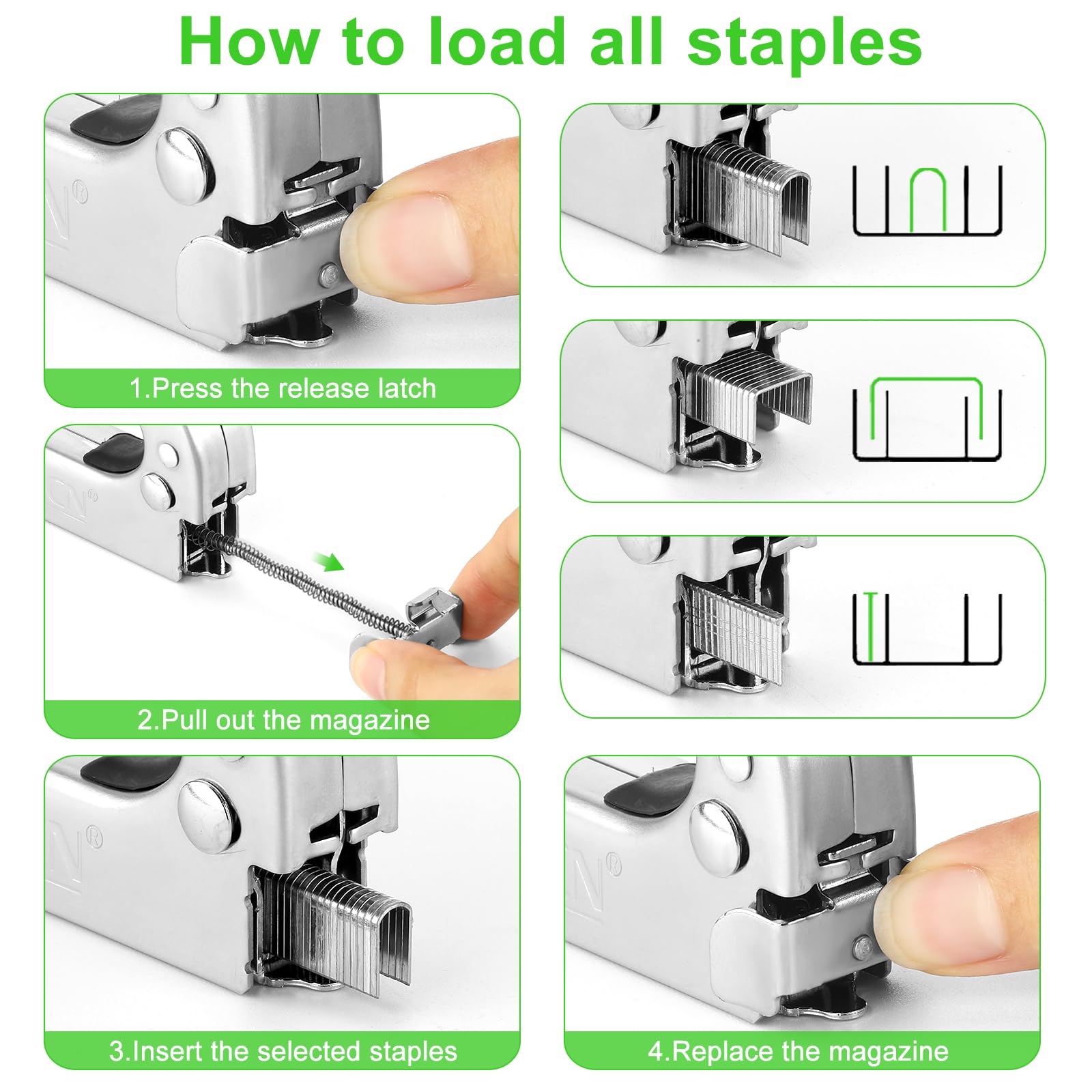 How to load all staples

1.Press the release latch

2.Pull out the magazine

3.Insert the selected staples

4.Replace the magazine