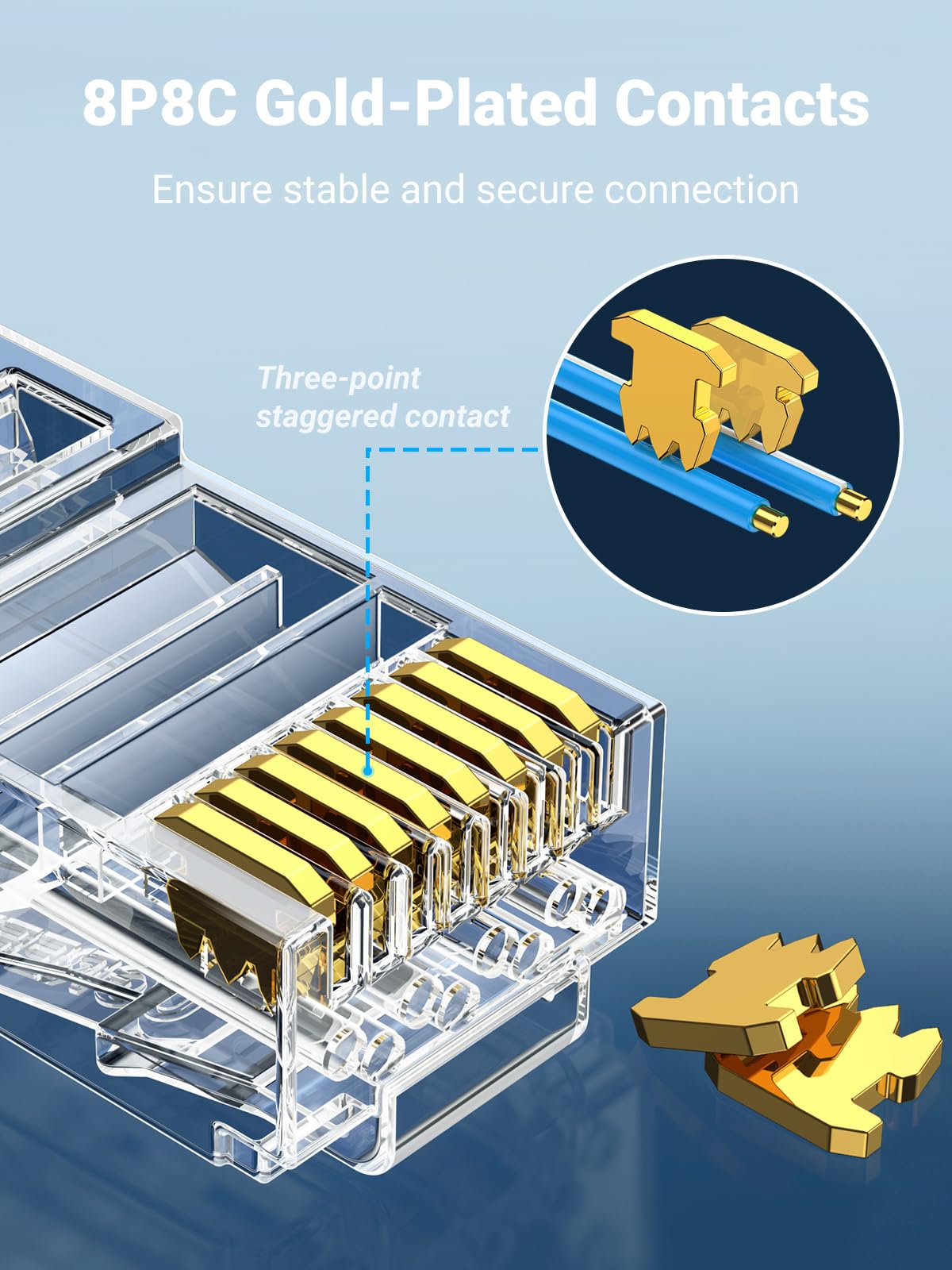 8P8C Gold-Plated Contacts

Ensure stable and secure connection

Three-point staggered contact