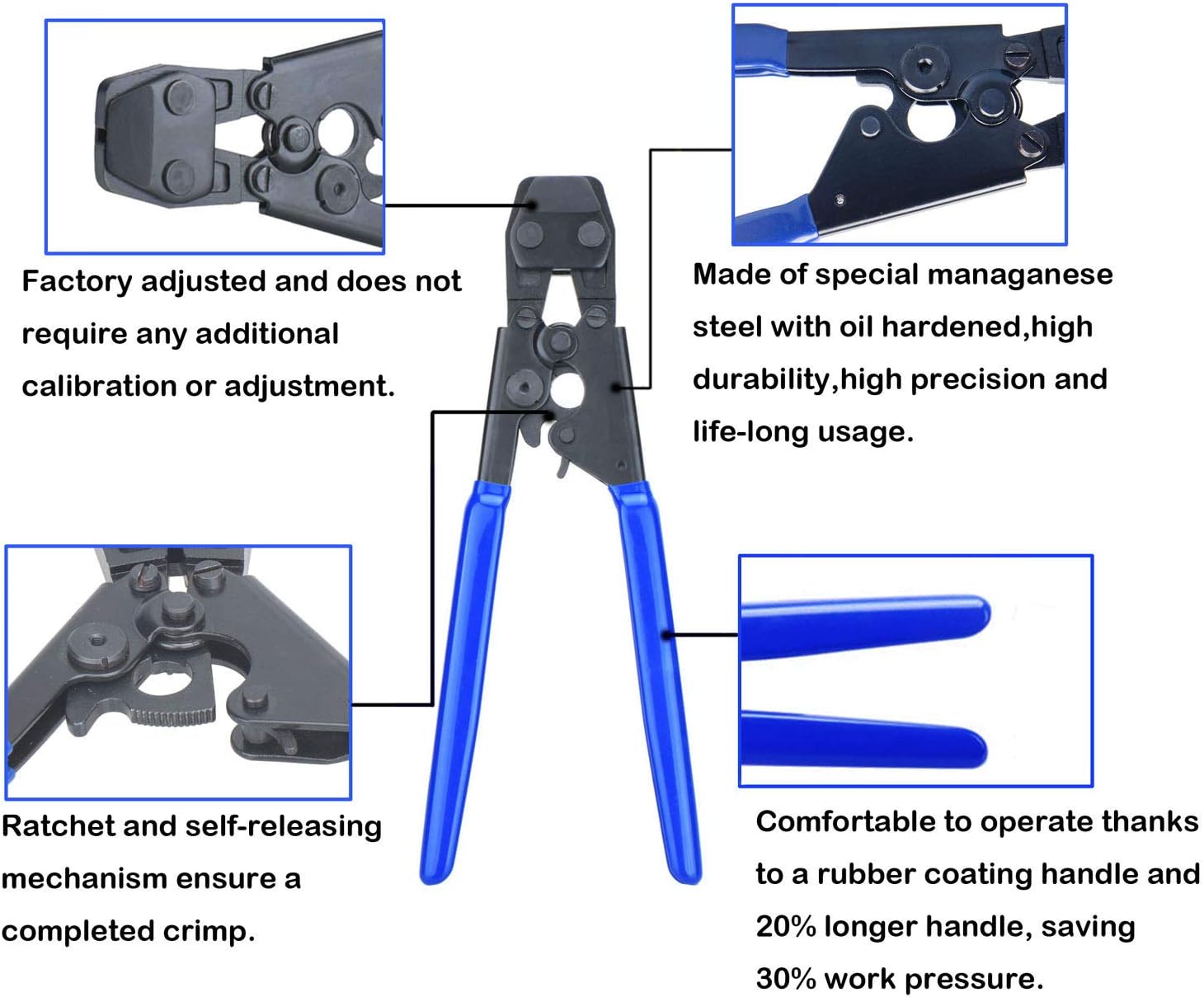 Factory adjusted and does not require any additional calibration or adjustment.

Made of special managanese steel with oil hardened,high durability,high precision and life-long usage.

Ratchet and self-releasing mechanism ensure a completed crimp.

Comfortable to operate thanks to a rubber coating handle and 20% longer handle, saving 30% work pressure.