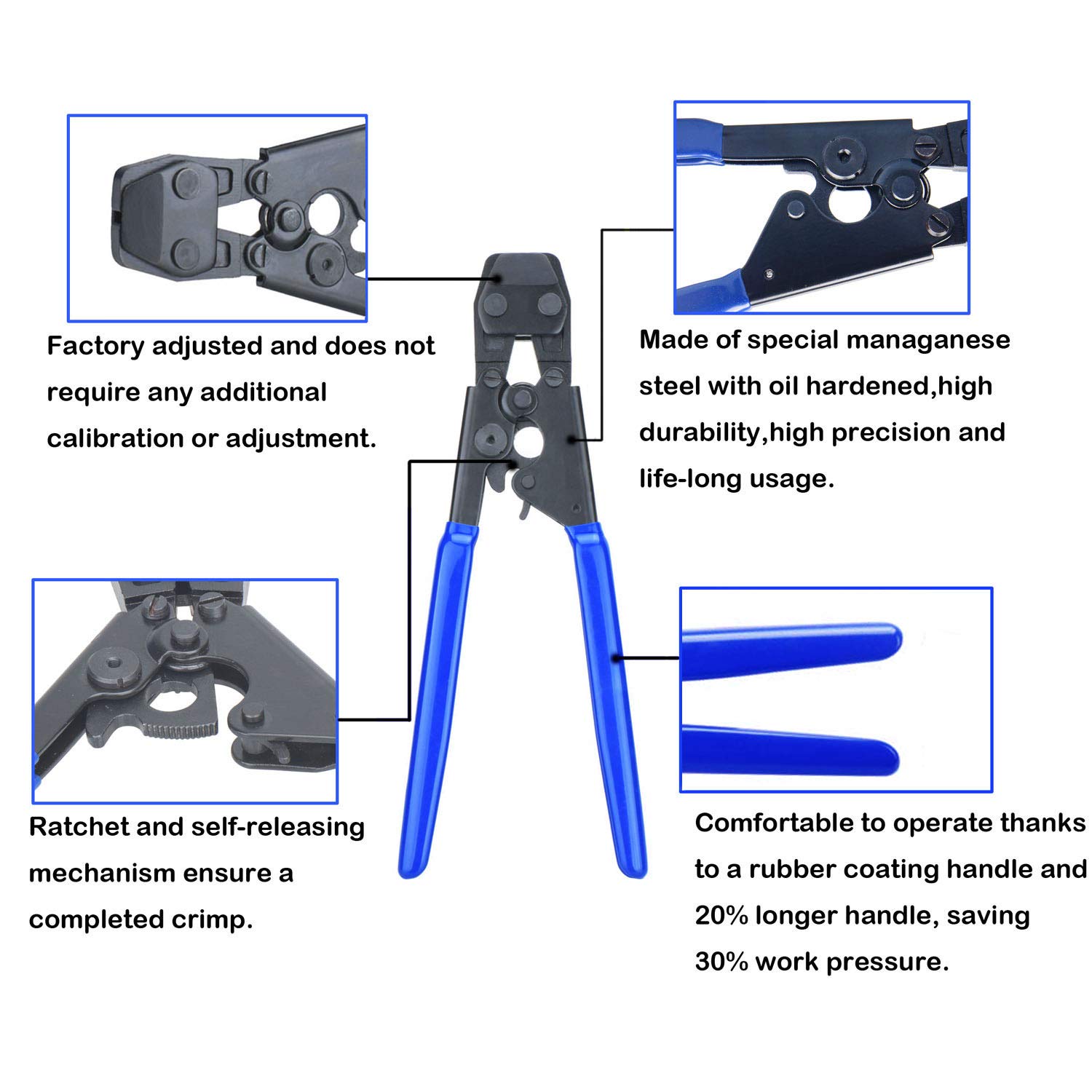 Factory adjusted and does not require any additional calibration or adjustment.

Made of special managanese steel with oil hardened,high durability,high precision and life-long usage.

Ratchet and self-releasing mechanism ensure a completed crimp.

Comfortable to operate thanks to a rubber coating handle and 20% longer handle, saving 30% work pressure.