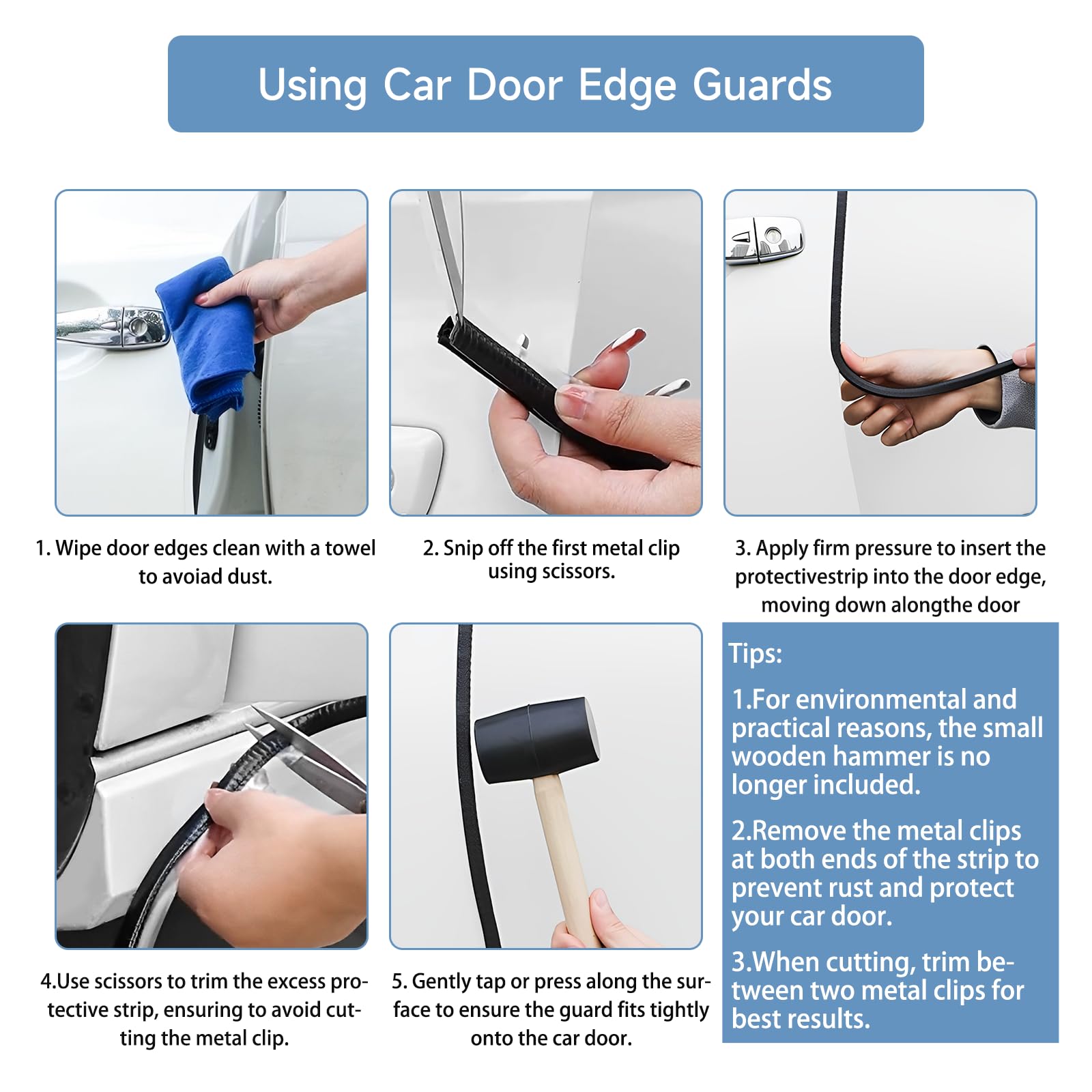 Using Car Door Edge Guards

1. Wipe door edges clean with a towel to avoiad dust.

2. Snip off the first metal clip using scissors.

3. Apply firm pressure to insert the protectivestrip into the door edge, moving down alongthe door

4.Use scissors to trim the excess protective strip, ensuring to avoid cutting the metal clip.

5. Gently tap or press along the surface to ensure the guard fits tightly onto the car door.

Tips:

1.For environmental and practical reasons, the small wooden hammer is no longer included.

2.Remove the metal clips at both ends of the strip to prevent rust and protect your car door.

3.When cutting, trim between two metal clips for best results.