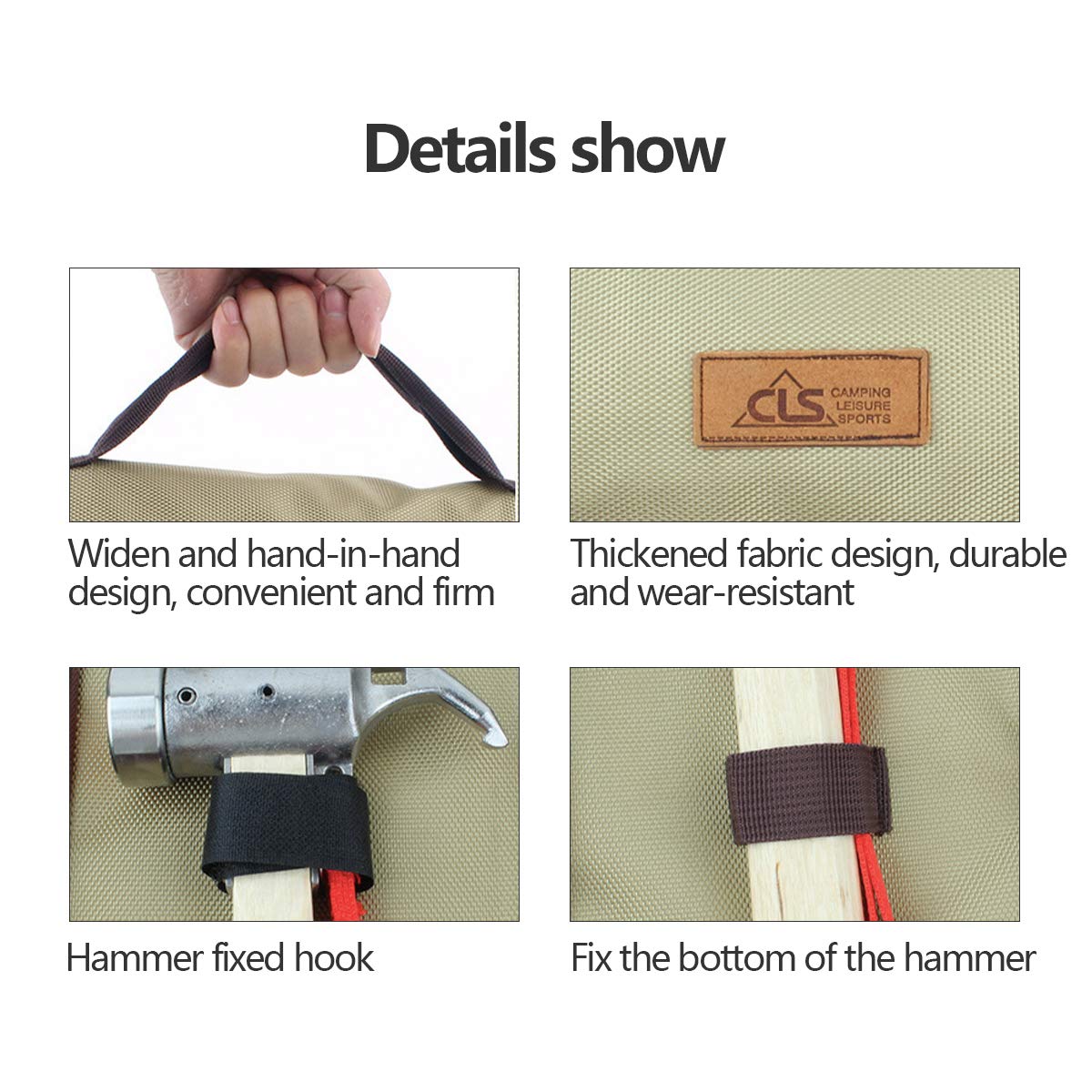 Details show

Widen and hand-in-hand design, convenient and firm

CLS CAMPING LEISURE SPORTS

Thickened fabric design, durable and wear-resistant

Hammer fixed hook

Fix the bottom of the hammer