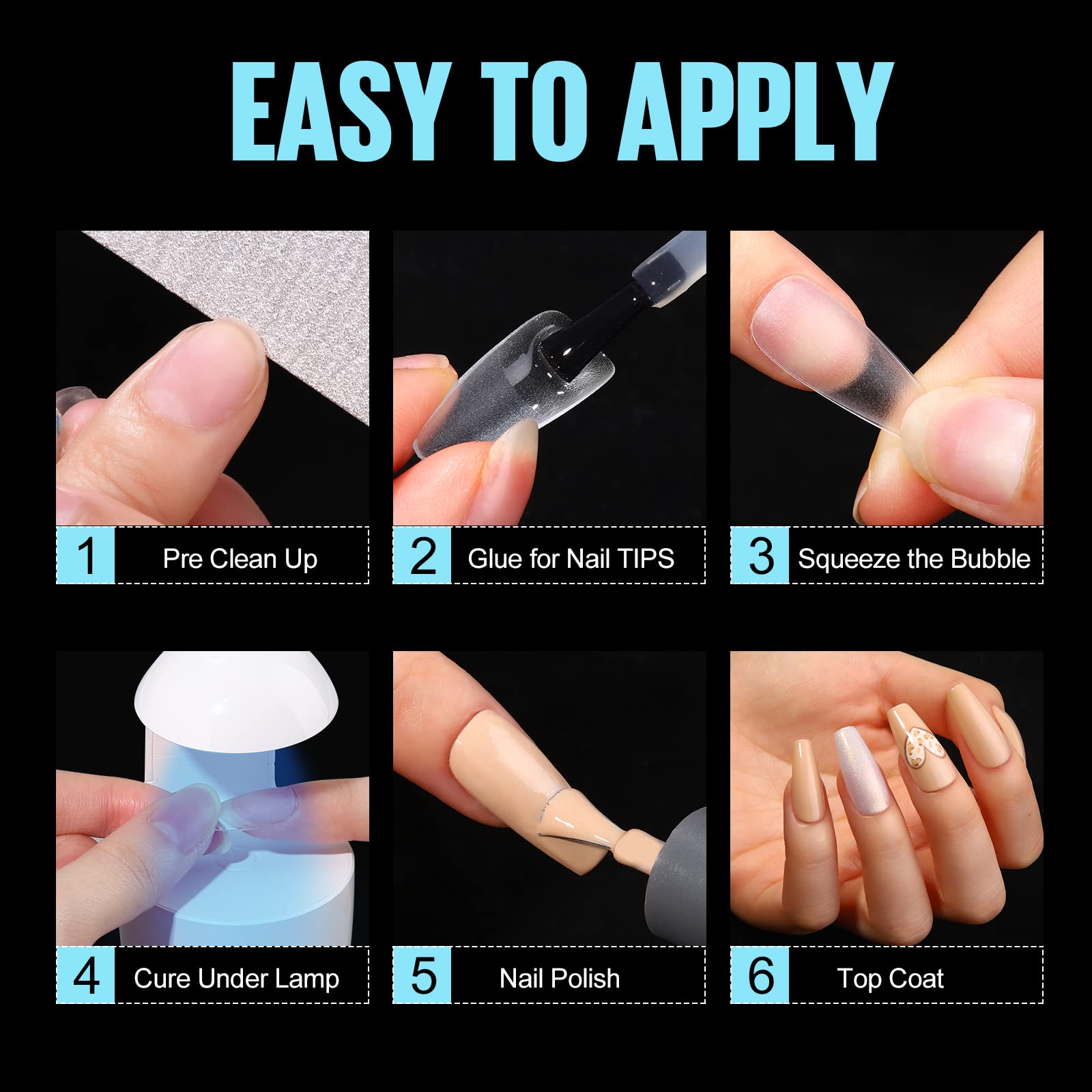 EASY TO APPLY

1 Pre Clean Up

2 Glue for Nail TIPS

3 Squeeze the Bubble

4 Cure Under Lamp

5 Nail Polish

6 Top Coat