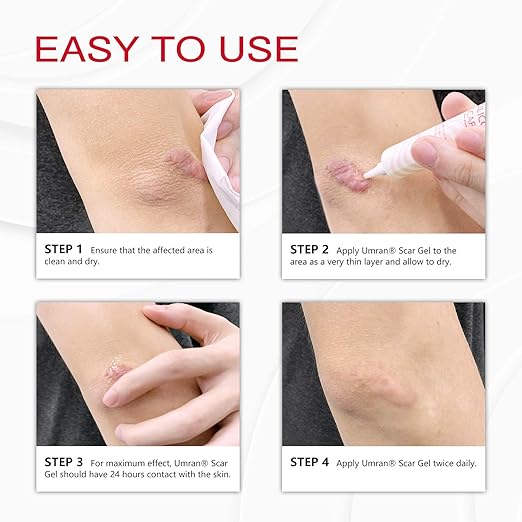 EASY TO USE

STEP 1 Ensure that the affected area is clean and dry.

STEP 2 Apply Umran® Scar Gel to the area as a very thin layer and allow to dry.

STEP 3 For maximum effect, Umran® Scar Gel should have 24 hours contact with the skin.

STEP 4 Apply Umran® Scar Gel twice daily.