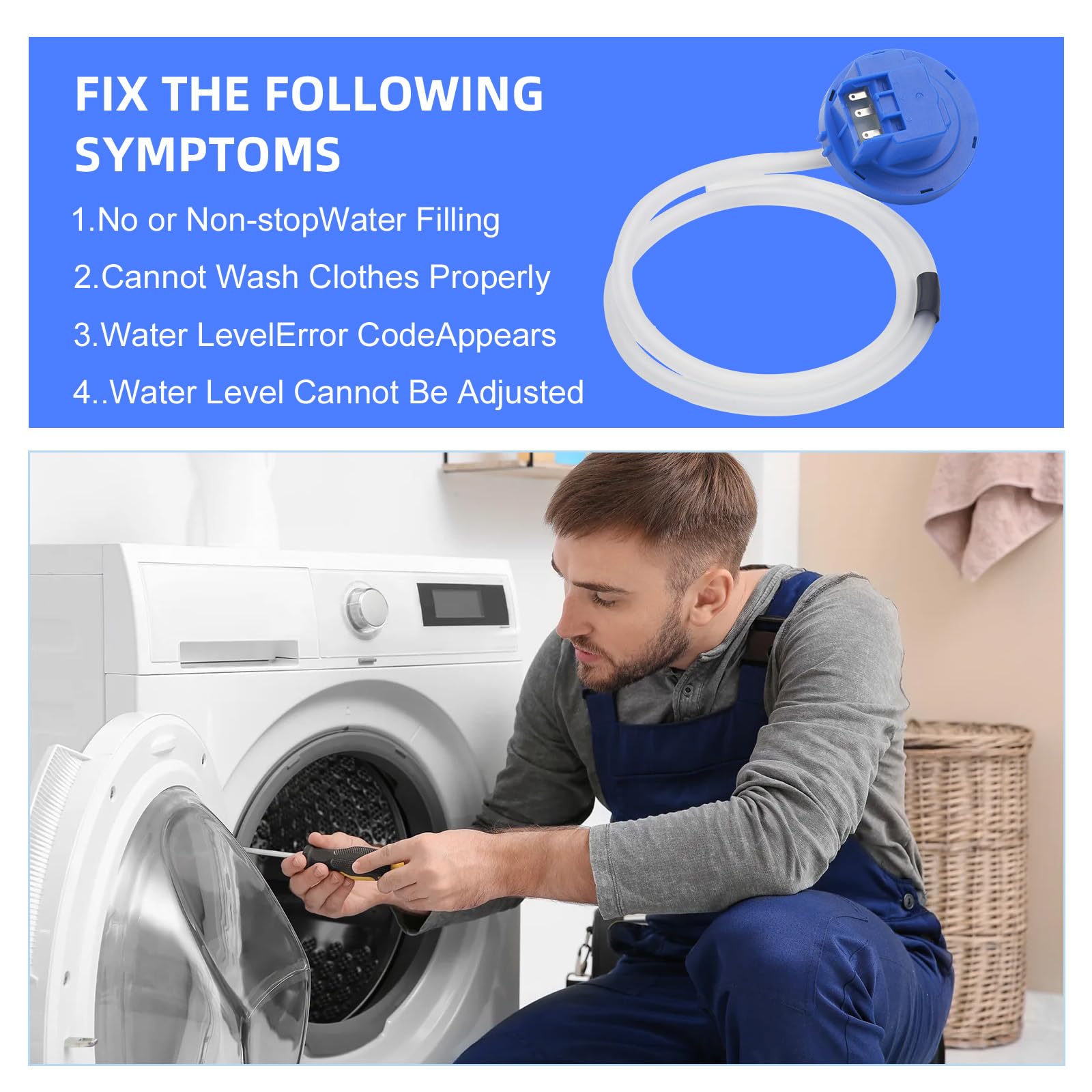 FIX THE FOLLOWING SYMPTOMS

1.No or Non-stopWater Filling

2.Cannot Wash Clothes Properly

3.Water LevelError CodeAppears

4..Water Level Cannot Be Adjusted