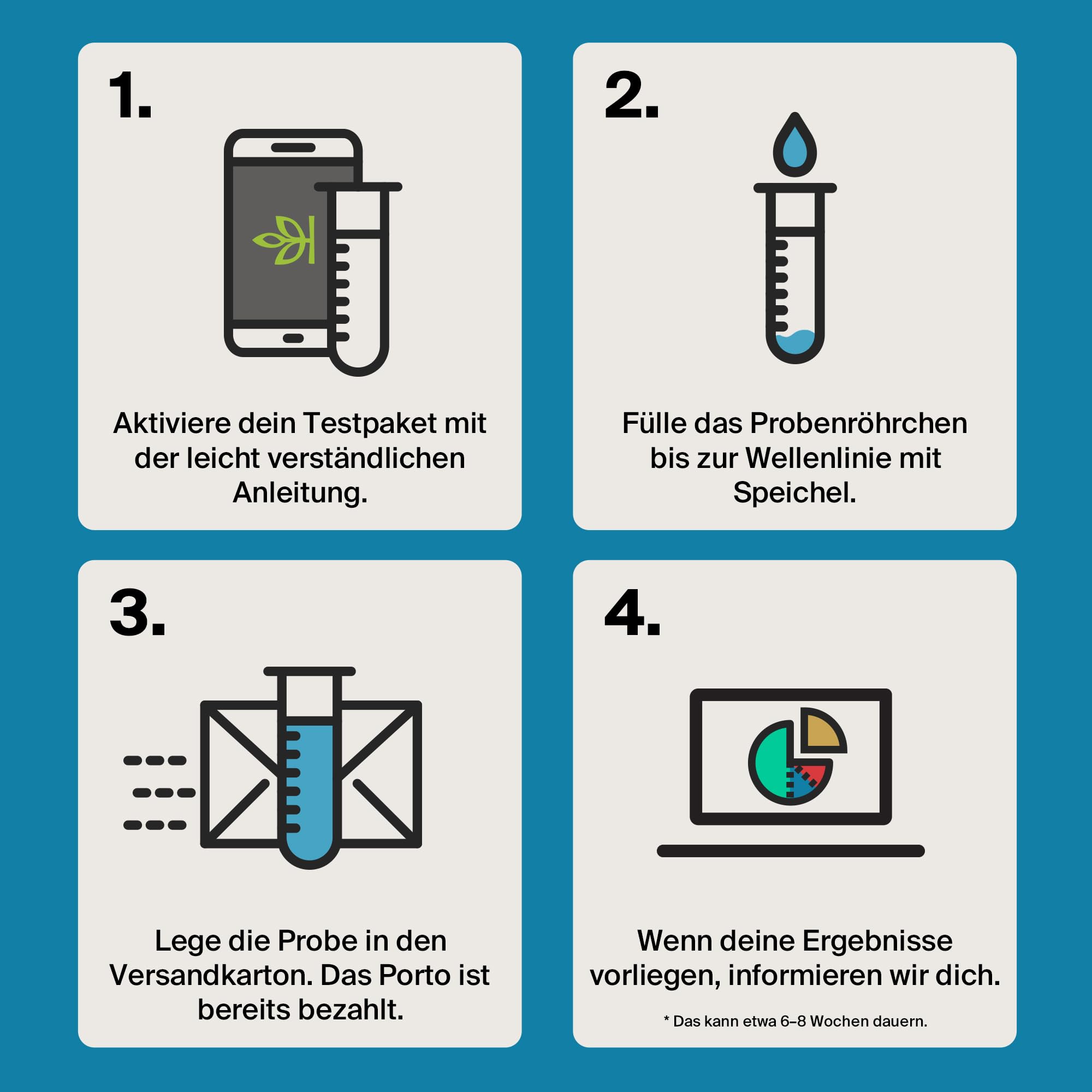 1.

Aktiviere dein Testpaket mit der leicht verständlichen Anleitung.

2.

Fülle das Probenröhrchen bis zur Wellenlinie mit Speichel.

3.

Lege die Probe in den Versandkarton. Das Porto ist bereits bezahlt.

4.

Wenn deine Ergebnisse vorliegen, informieren wir dich.

* Das kann etwa 6–8 Wochen dauern.