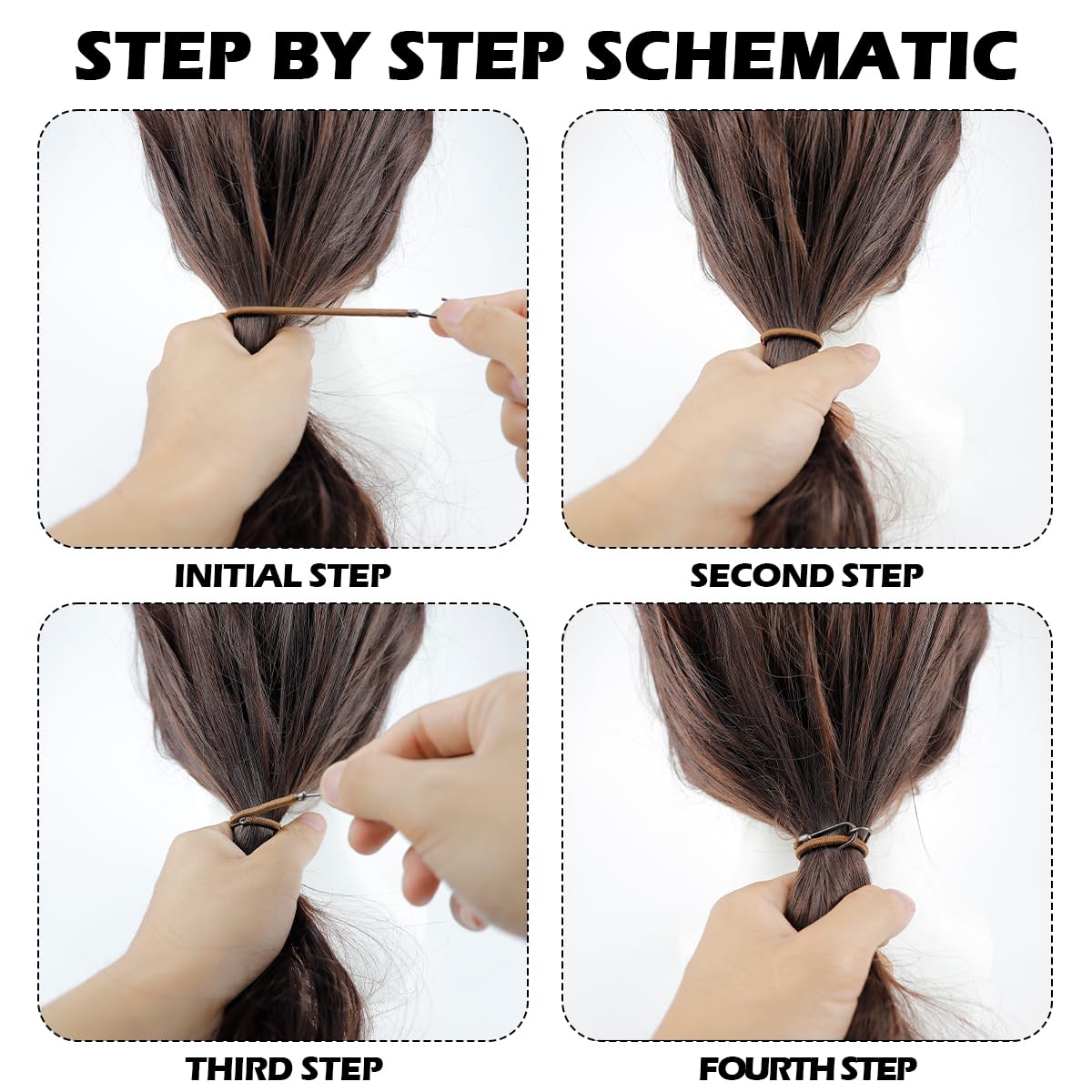 STEP BY STEP SCHEMATIC

INITIAL STEP

SECOND STEP

THIRD STEP

FOURTH STEP