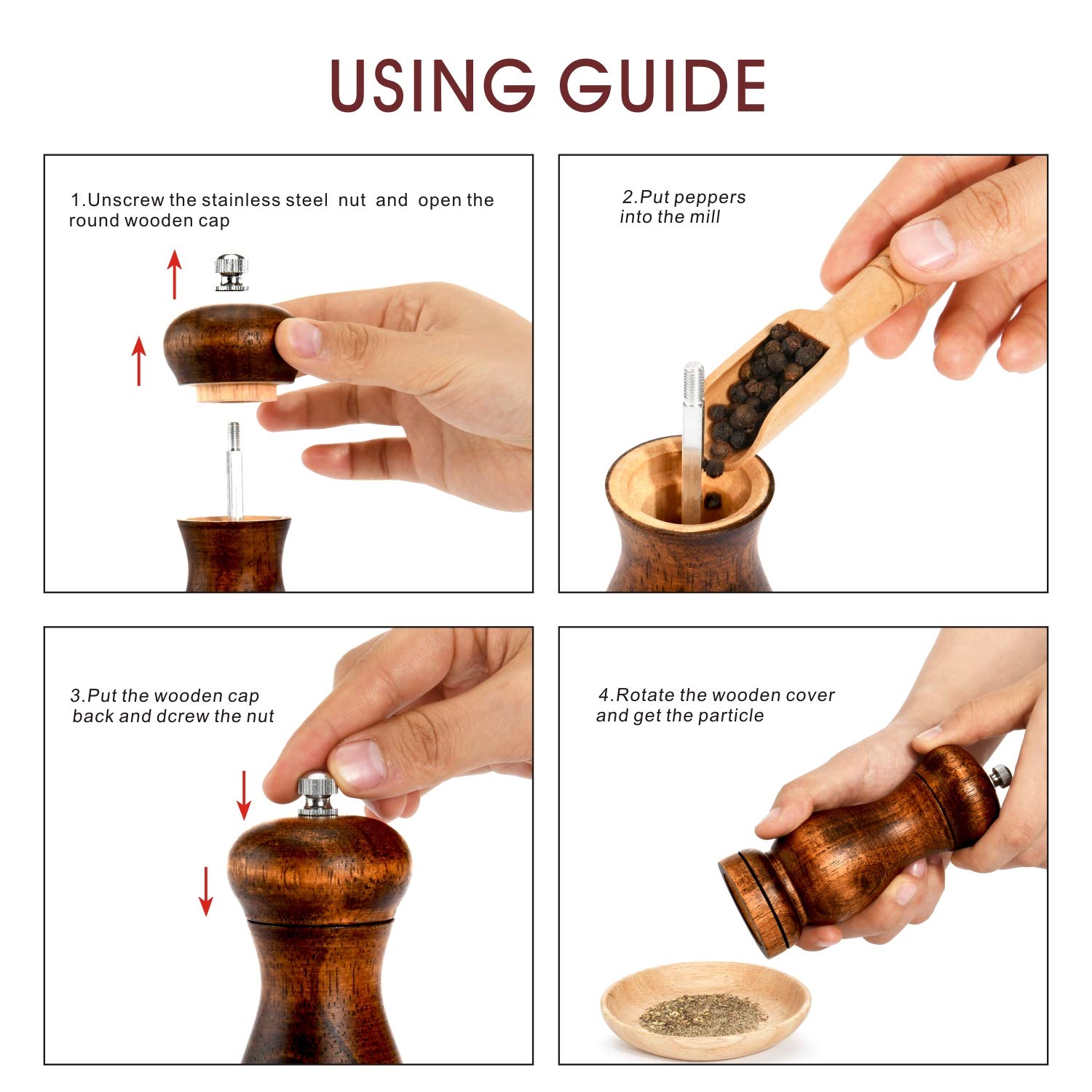 USING GUIDE

1.Unscrew the stainless steel nut and open the round wooden cap

2.Put peppers into the mill

3.Put the wooden cap back and dcrew the nut

4.Rotate the wooden cover and get the particle