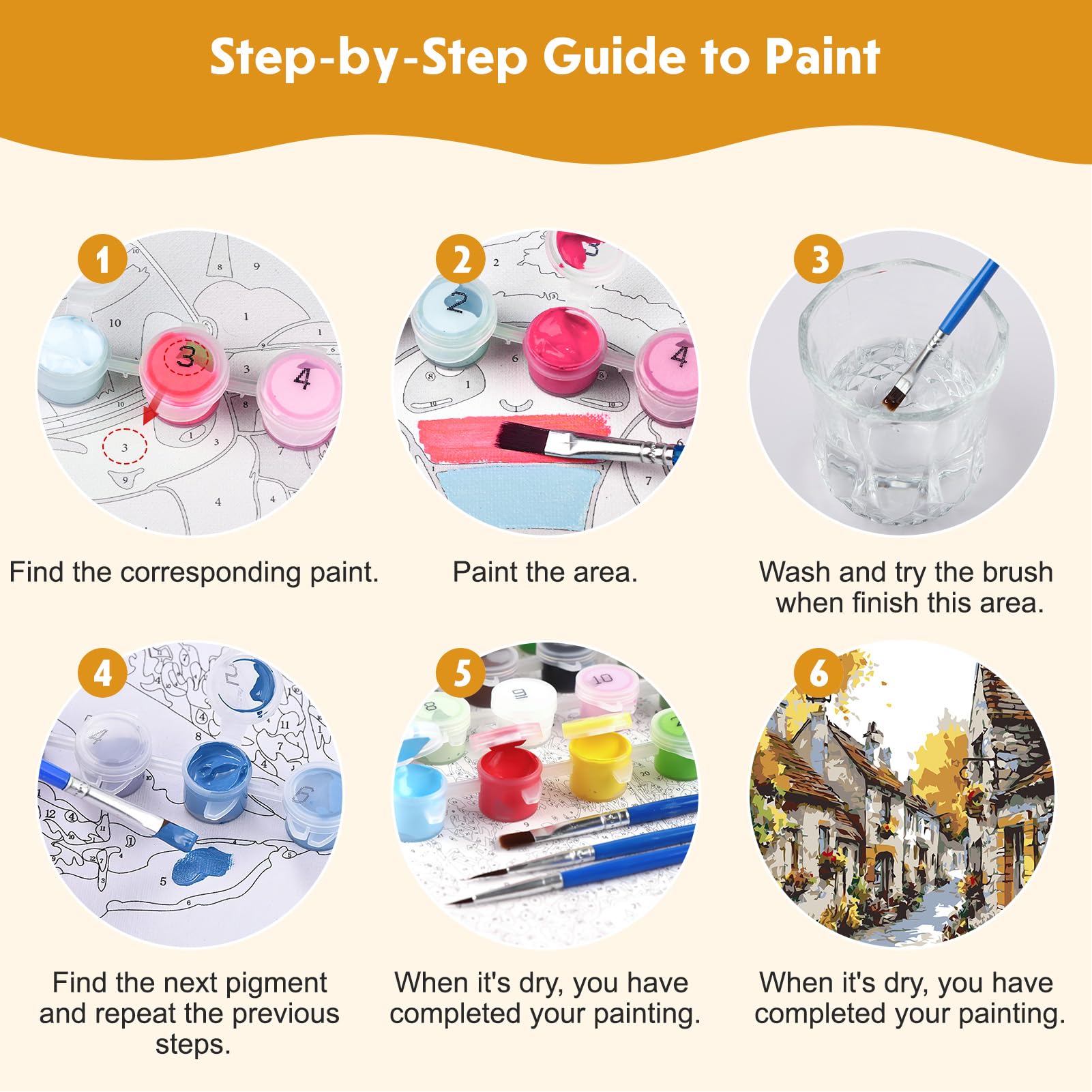 Step-by-Step Guide to Paint

1

Find the corresponding paint.

2

Paint the area.

3

Wash and try the brush when finish this area.

4

Find the next pigment and repeat the previous steps.

5

When it's dry, you have completed your painting.

6

When it's dry, you have completed your painting.