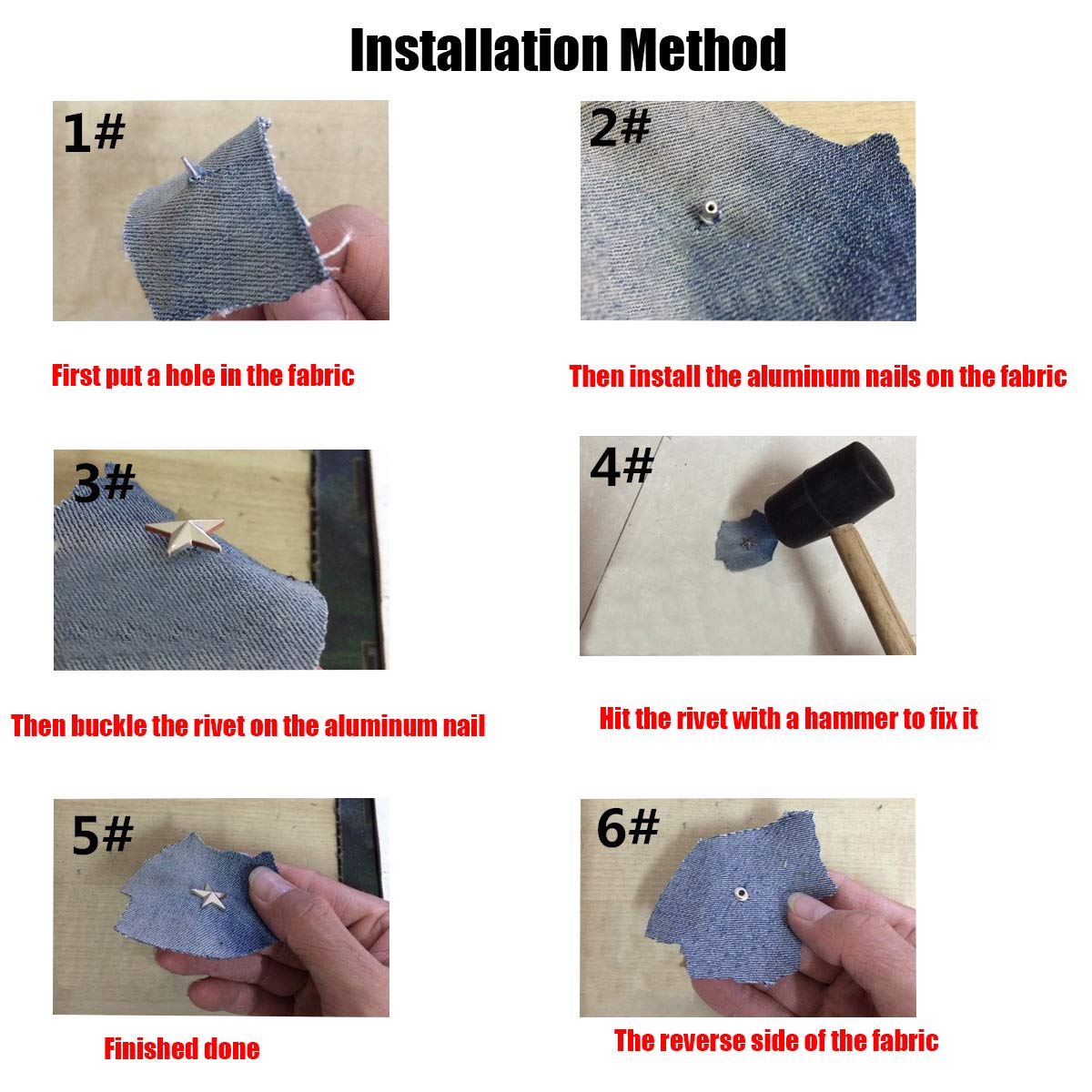 Installation Method

1#

First put a hole in the fabric

2#

Then install the aluminum nails on the fabric

3#

Then buckle the rivet on the aluminum nail

4#

Hit the rivet with a hammer to fix it

5#

Finished done

6#

The reverse side of the fabric