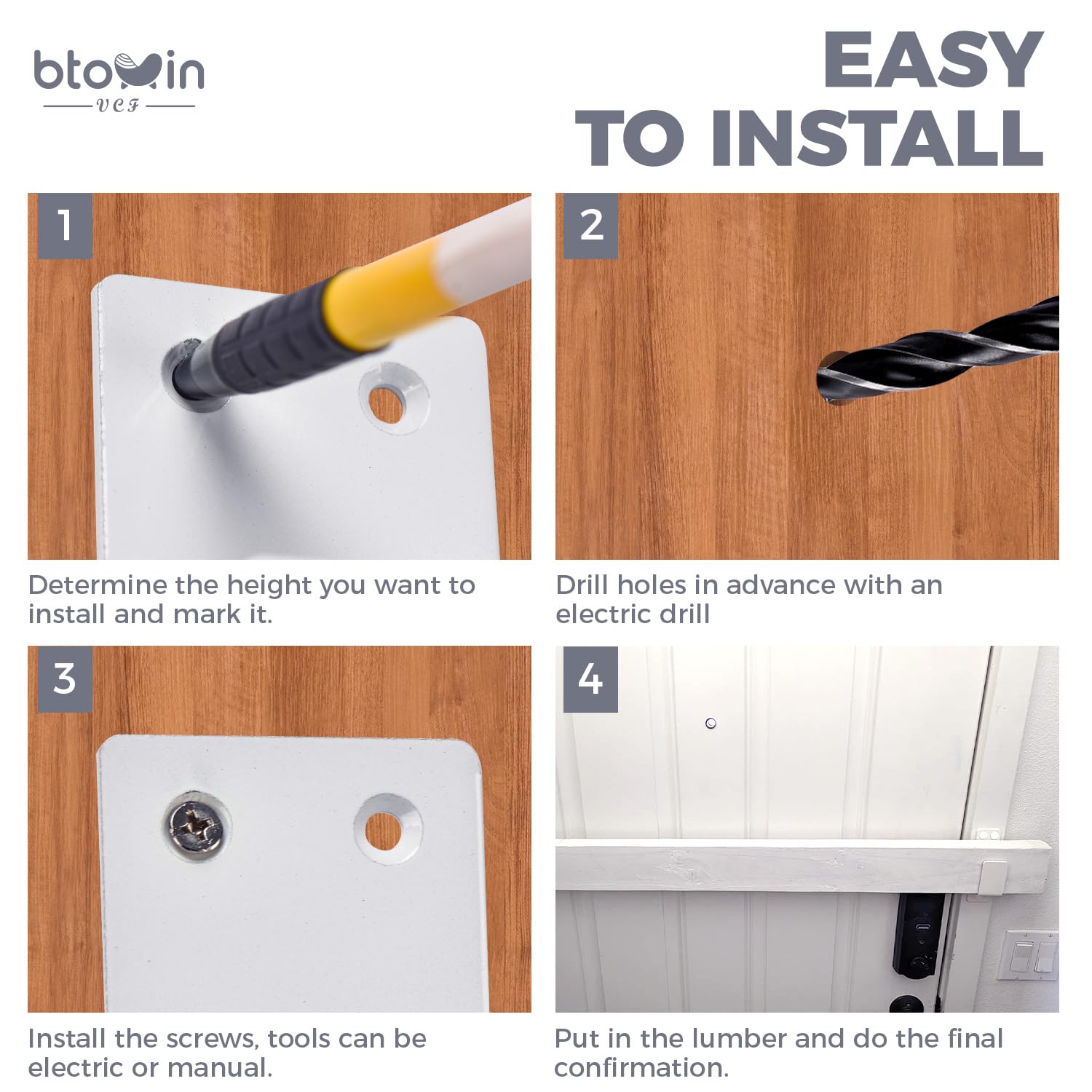 btowin
VCF

EASY TO INSTALL

1

Determine the height you want to install and mark it.

2

Drill holes in advance with an electric drill

3

Install the screws, tools can be electric or manual.

4

Put in the lumber and do the final confirmation.