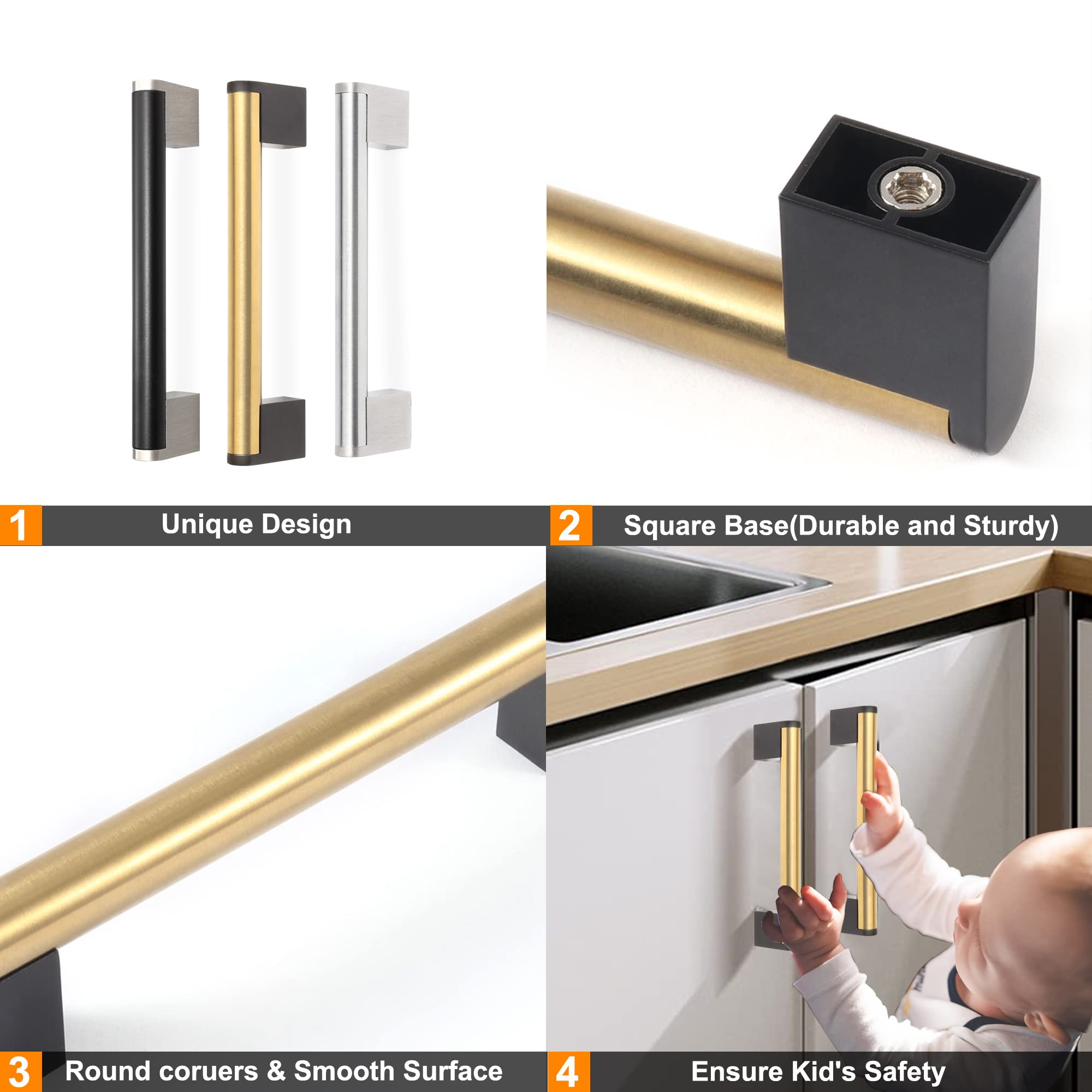 1 Unique Design

2 Square Base(Durable and Sturdy)

3 Round coruers & Smooth Surface

4 Ensure Kid's Safety