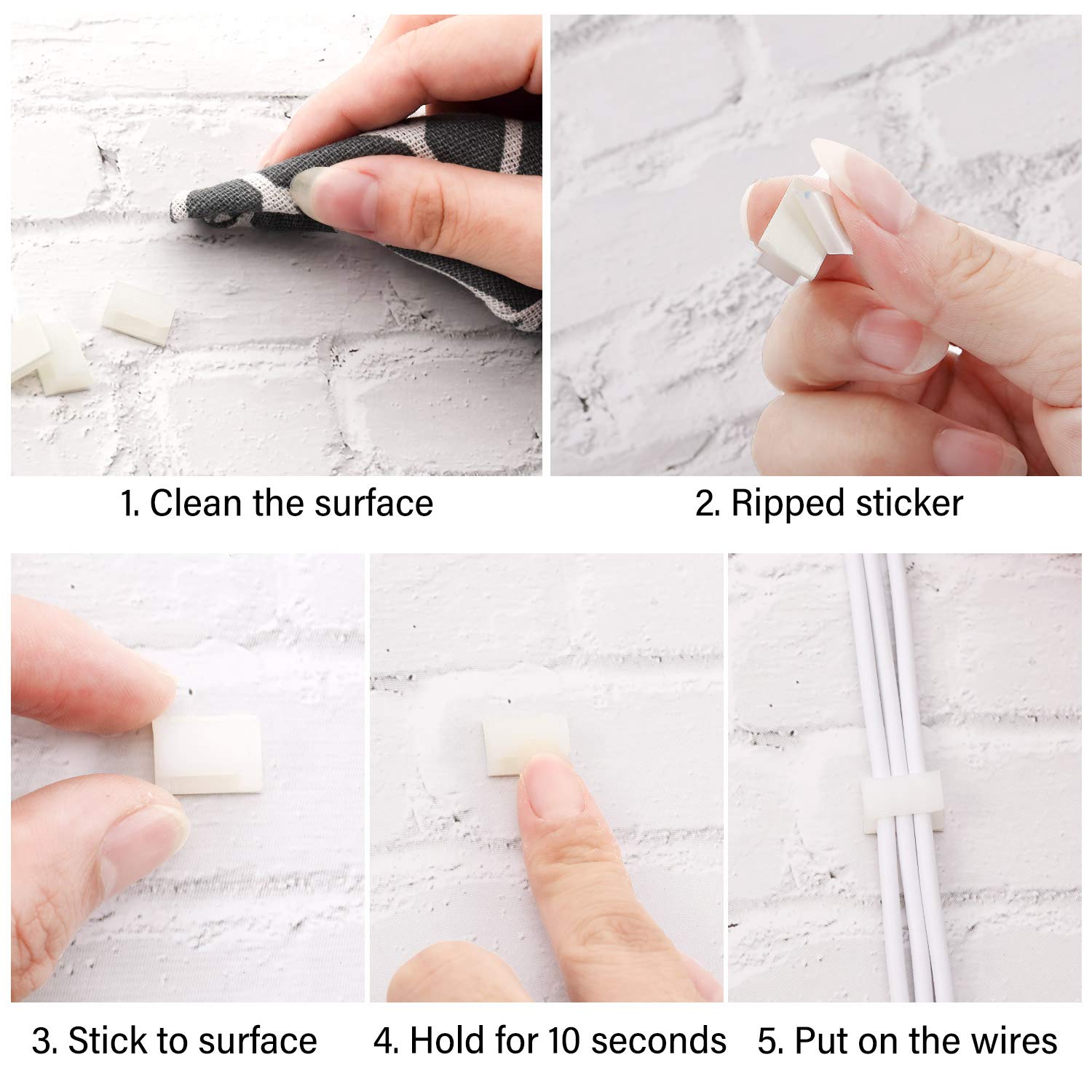 1. Clean the surface

2. Ripped sticker

3. Stick to surface

4. Hold for 10 seconds

5. Put on the wires