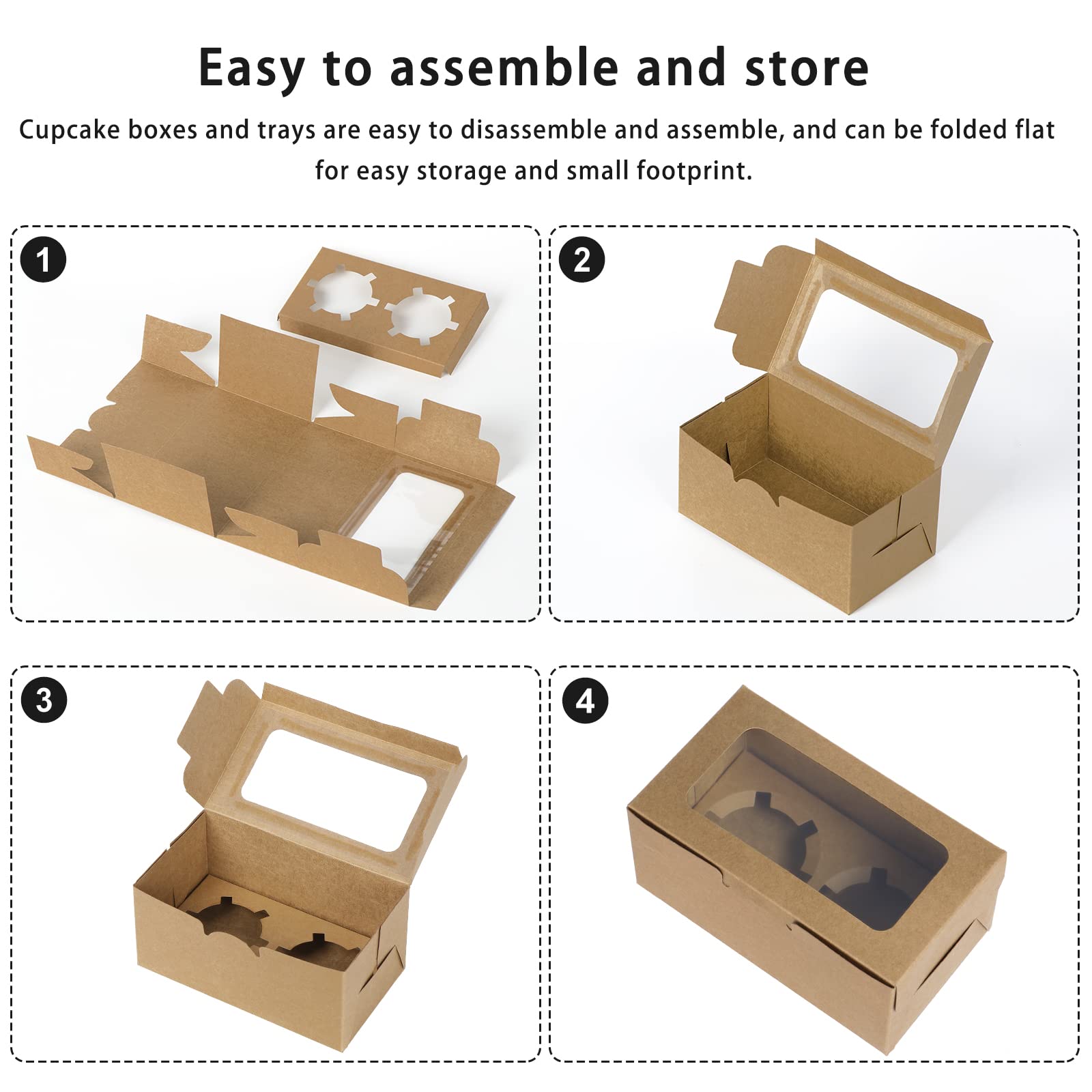 Easy to assemble and store

Cupcake boxes and trays are easy to disassemble and assemble, and can be folded flat for easy storage and small footprint.

1

2

3

4