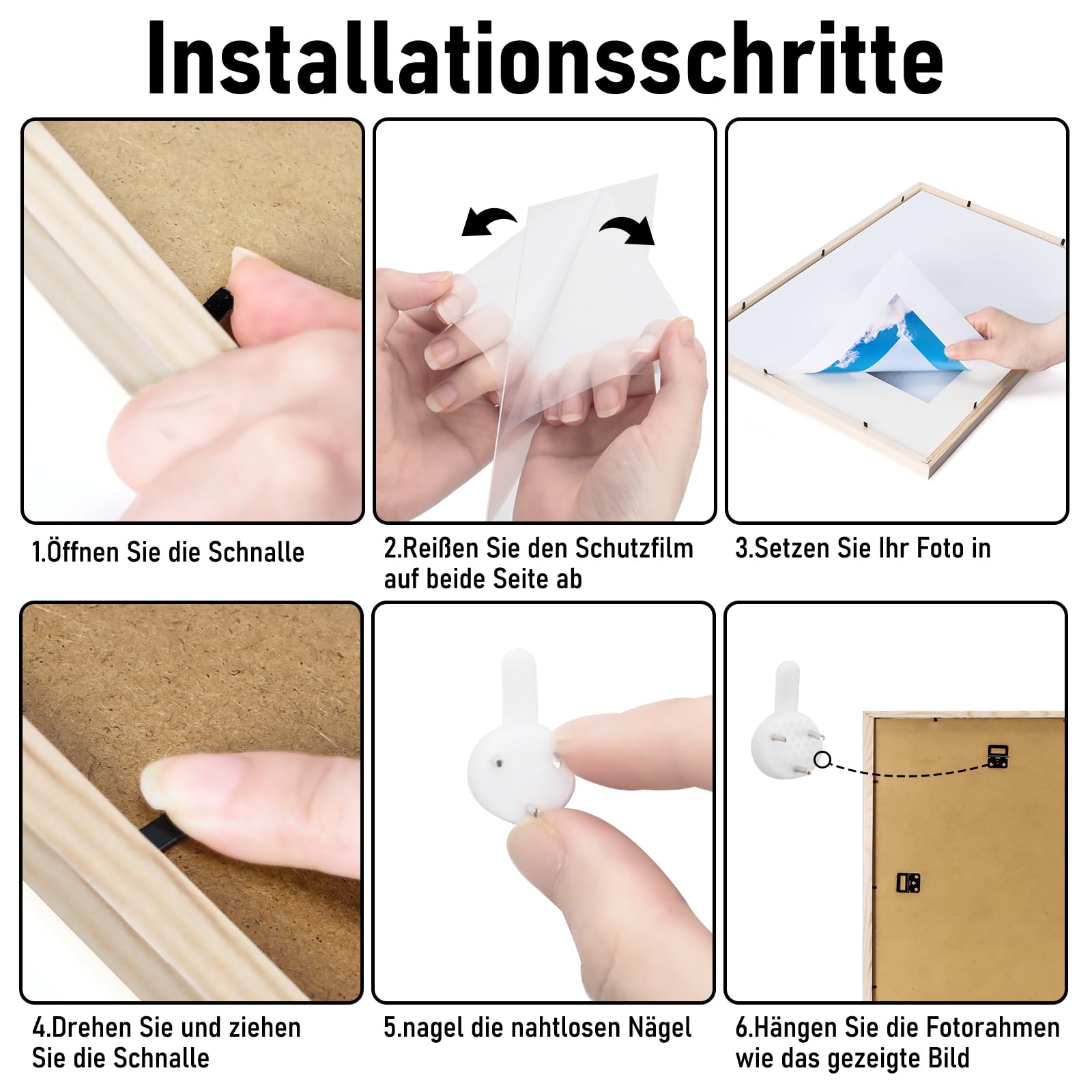 Installationsschritte

1.Öffnen Sie die Schnalle

2.Reißen Sie den Schutzfilm auf beide Seite ab

3.Setzen Sie Ihr Foto in

4.Drehen Sie und ziehen Sie die Schnalle

5.nagel die nahtlosen Nägel

6.Hängen Sie die Fotorahmen wie das gezeigte Bild