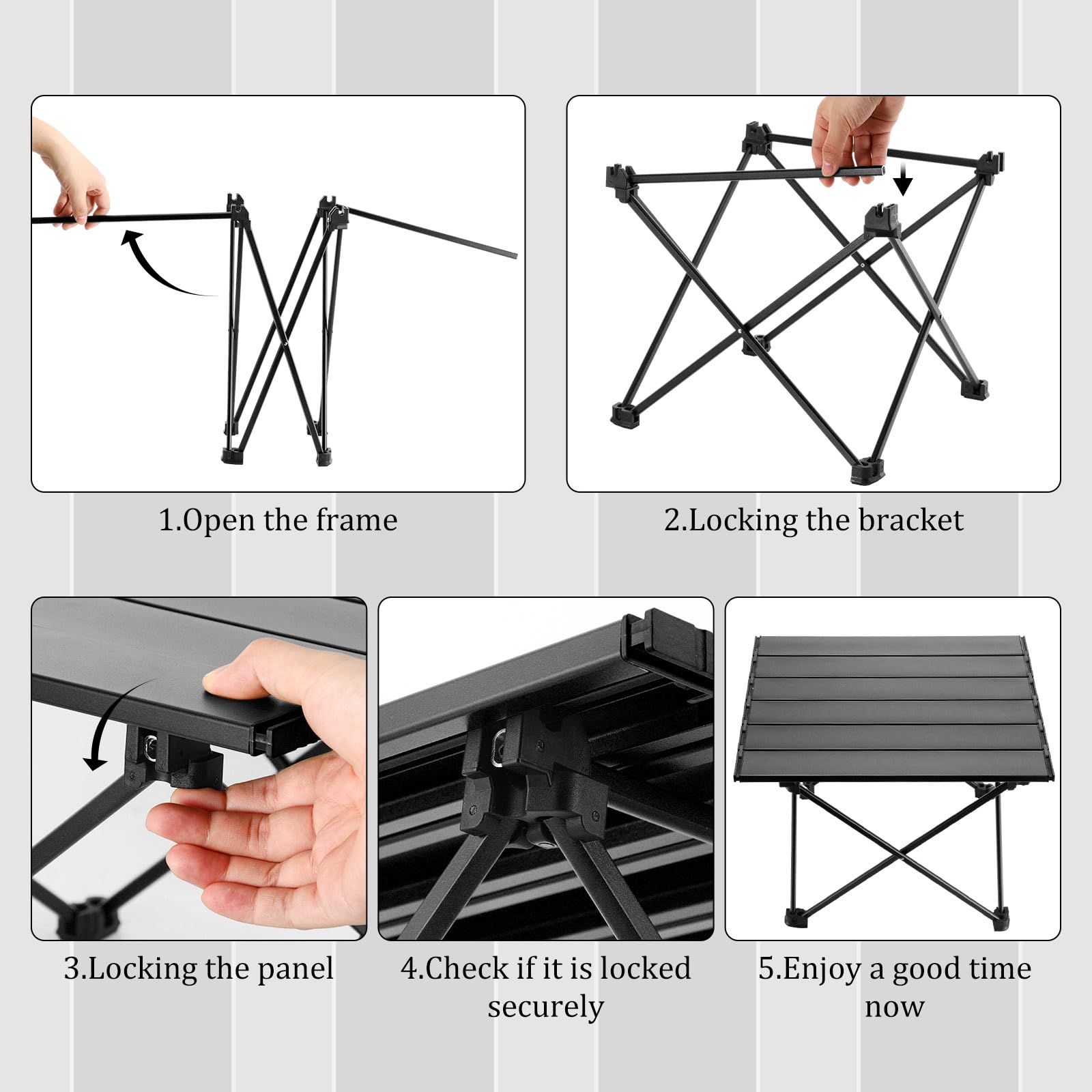 1.Open the frame

2.Locking the bracket

3.Locking the panel

4.Check if it is locked securely

5.Enjoy a good time now