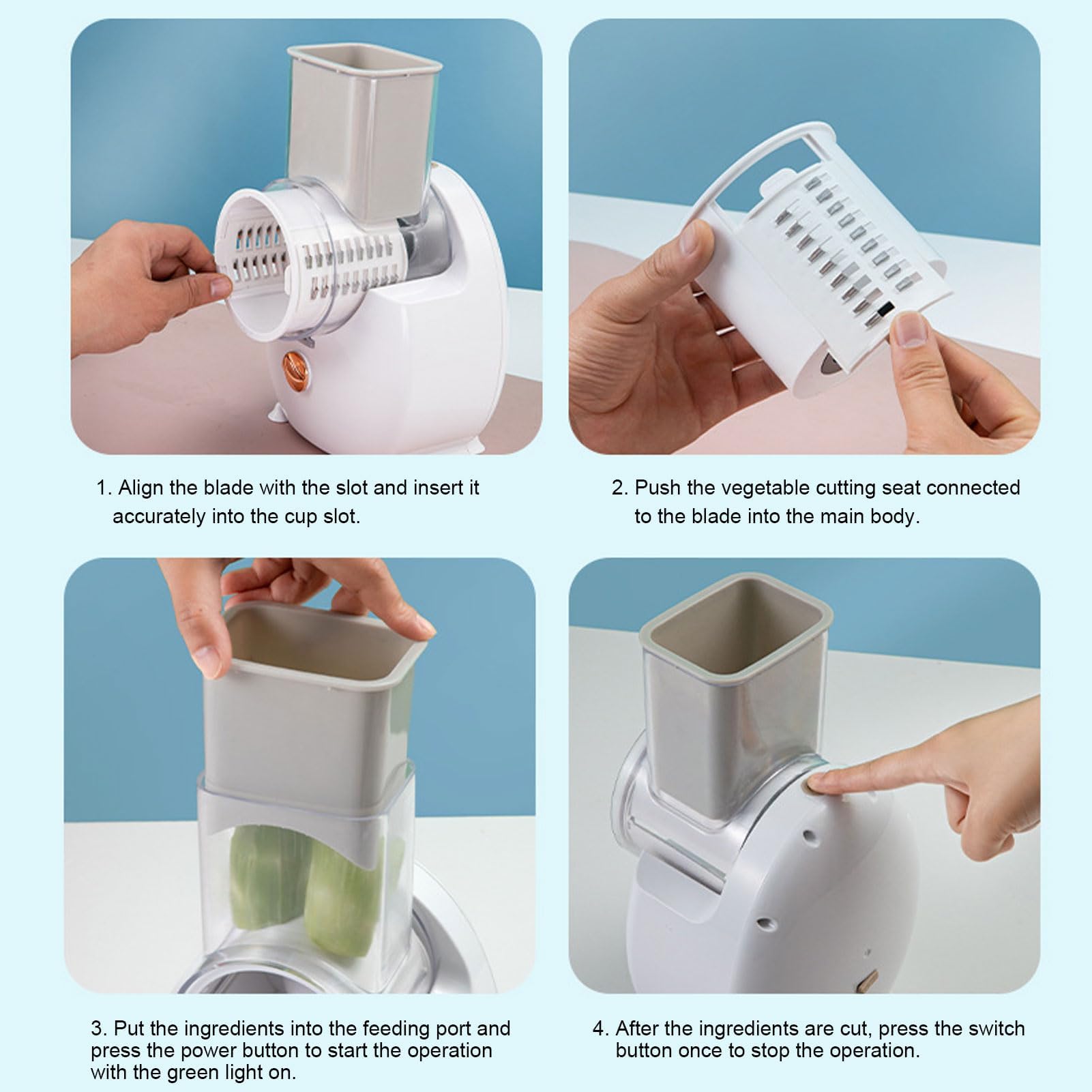 1. Align the blade with the slot and insert it accurately into the cup slot.

2. Push the vegetable cutting seat connected to the blade into the main body.

3. Put the ingredients into the feeding port and press the power button to start the operation with the green light on.

4. After the ingredients are cut, press the switch button once to stop the operation.