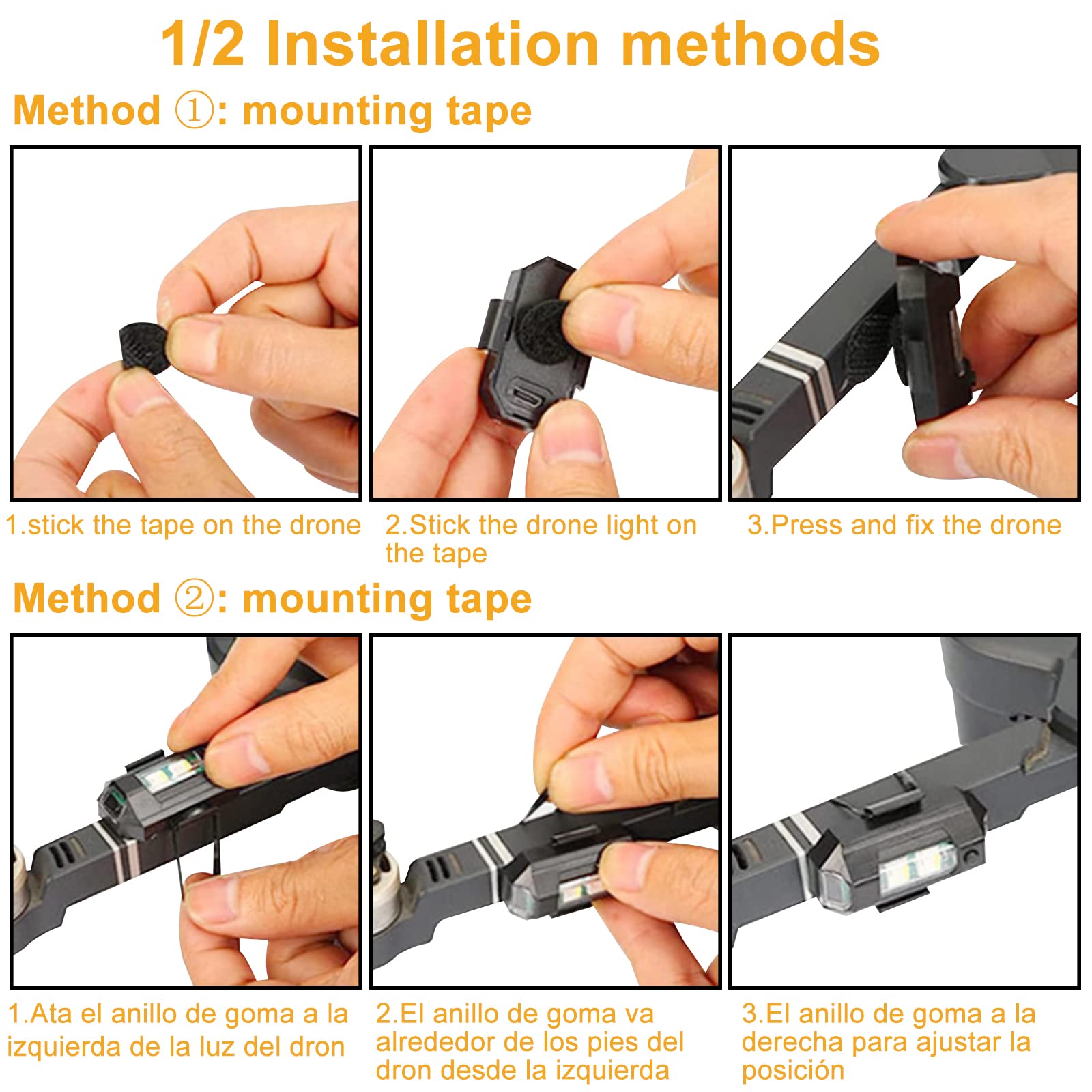 1/2 Installation methods

Method ①: mounting tape

1.stick the tape on the drone

2.Stick the drone light on the tape

3.Press and fix the drone

Method ②: mounting tape

1.Ata el anillo de goma a la izquierda de la luz del dron

2.El anillo de goma va alrededor de los pies del dron desde la izquierda

3.El anillo de goma a la derecha para ajustar la posición