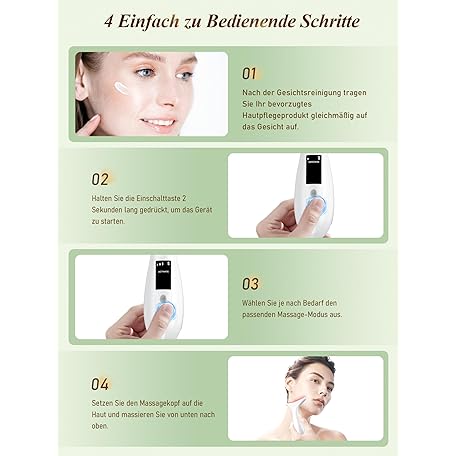 4 Einfach zu Bedienende Schritte

01

Nach der Gesichtsreinigung tragen Sie Ihr bevorzugtes Hautpflegeprodukt gleichmäßig auf das Gesicht auf.

02

Halten Sie die Einschalttaste 2 Sekunden lang gedrückt, um das Gerät zu starten.

03

Wählen Sie je nach Bedarf den passenden Massage-Modus aus.

04

Setzen Sie den Massagekopf auf die Haut und massieren Sie von unten nach oben.