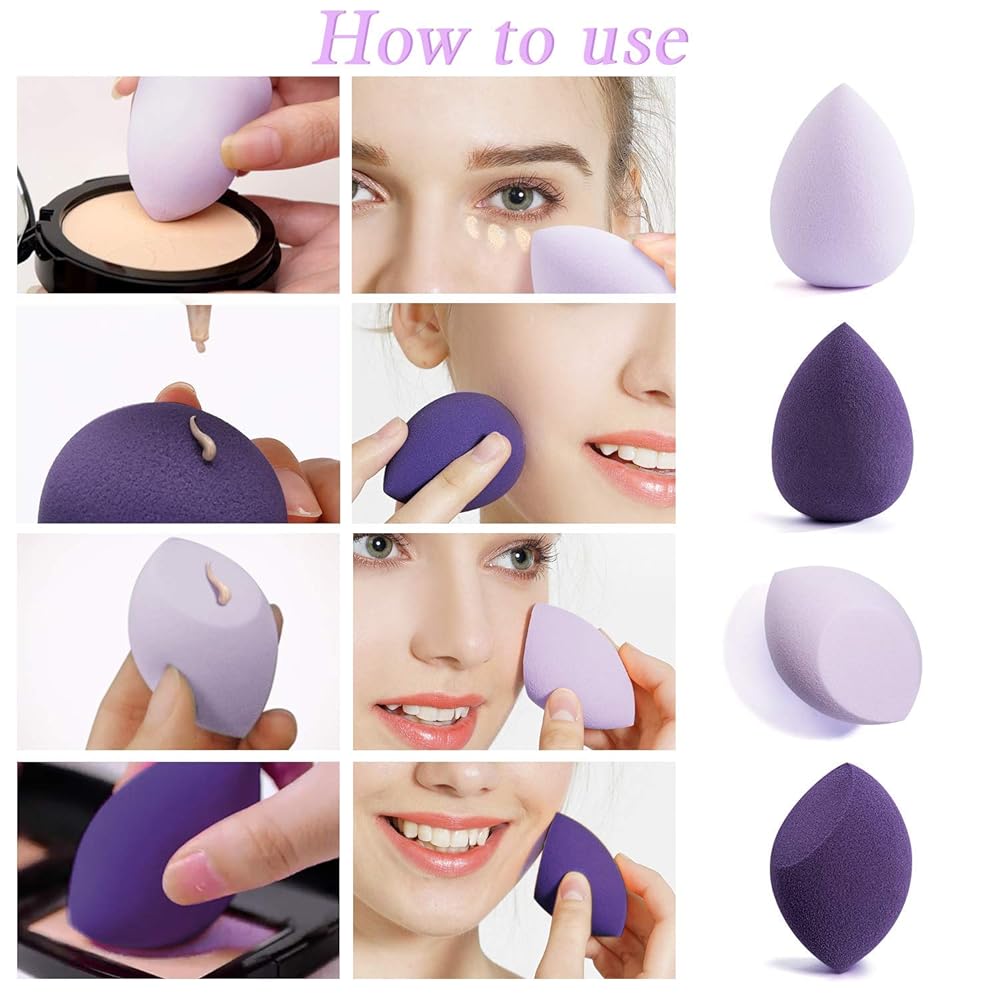 How to use