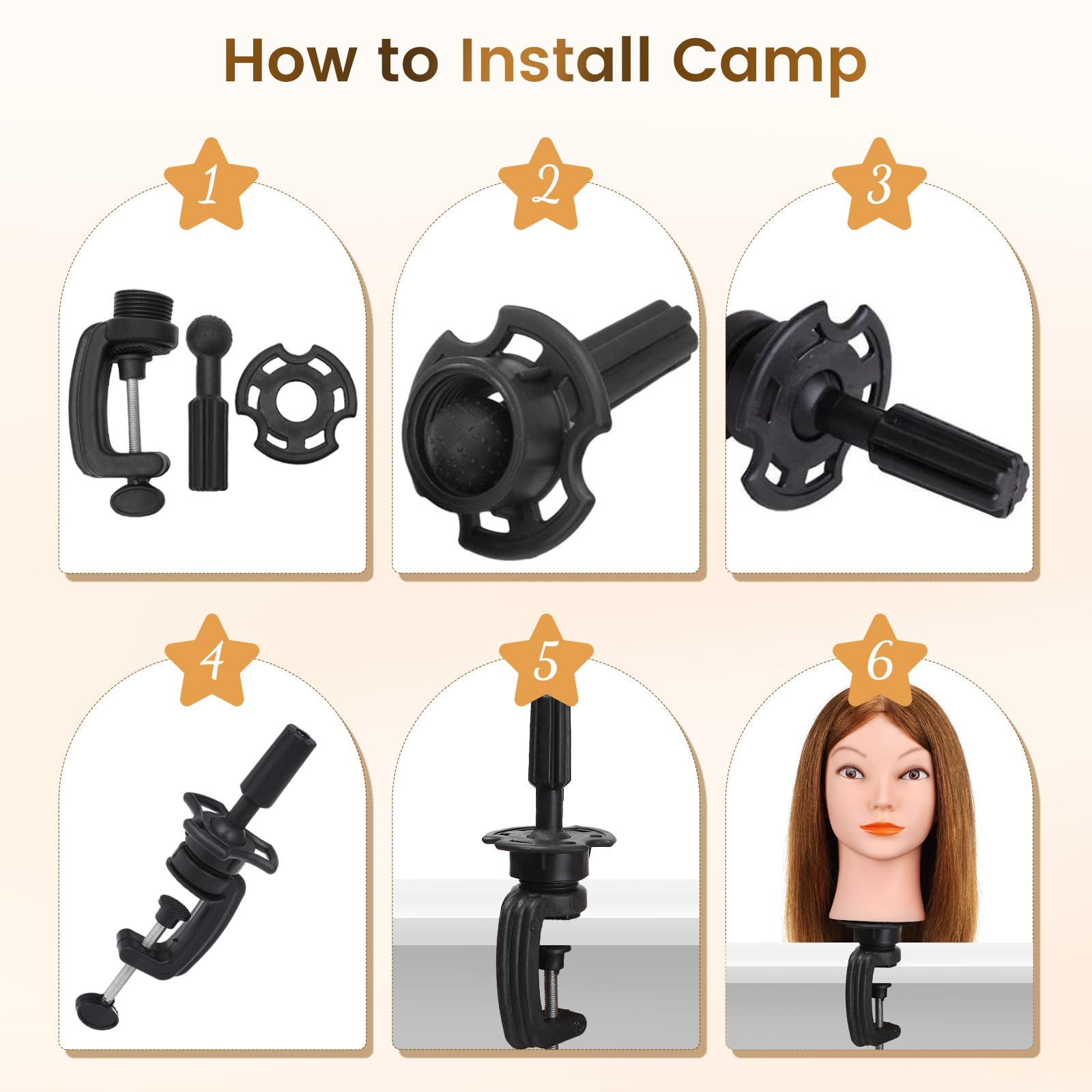 How to Install Camp

1

2

3

4

5

6