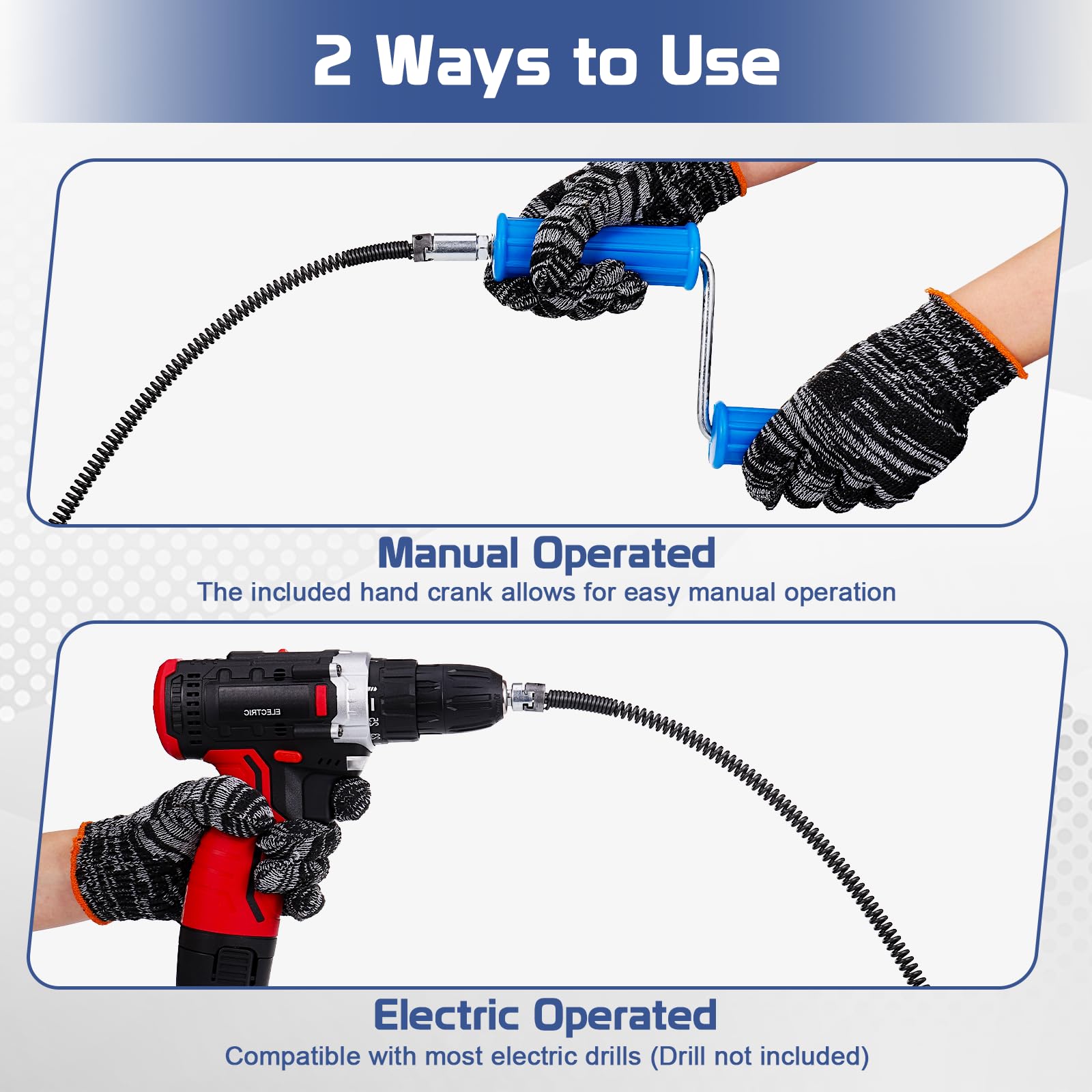 2 Ways to Use

Manual Operated
The included hand crank allows for easy manual operation

ELECTRIC

Electric Operated
Compatible with most electric drills (Drill not included)