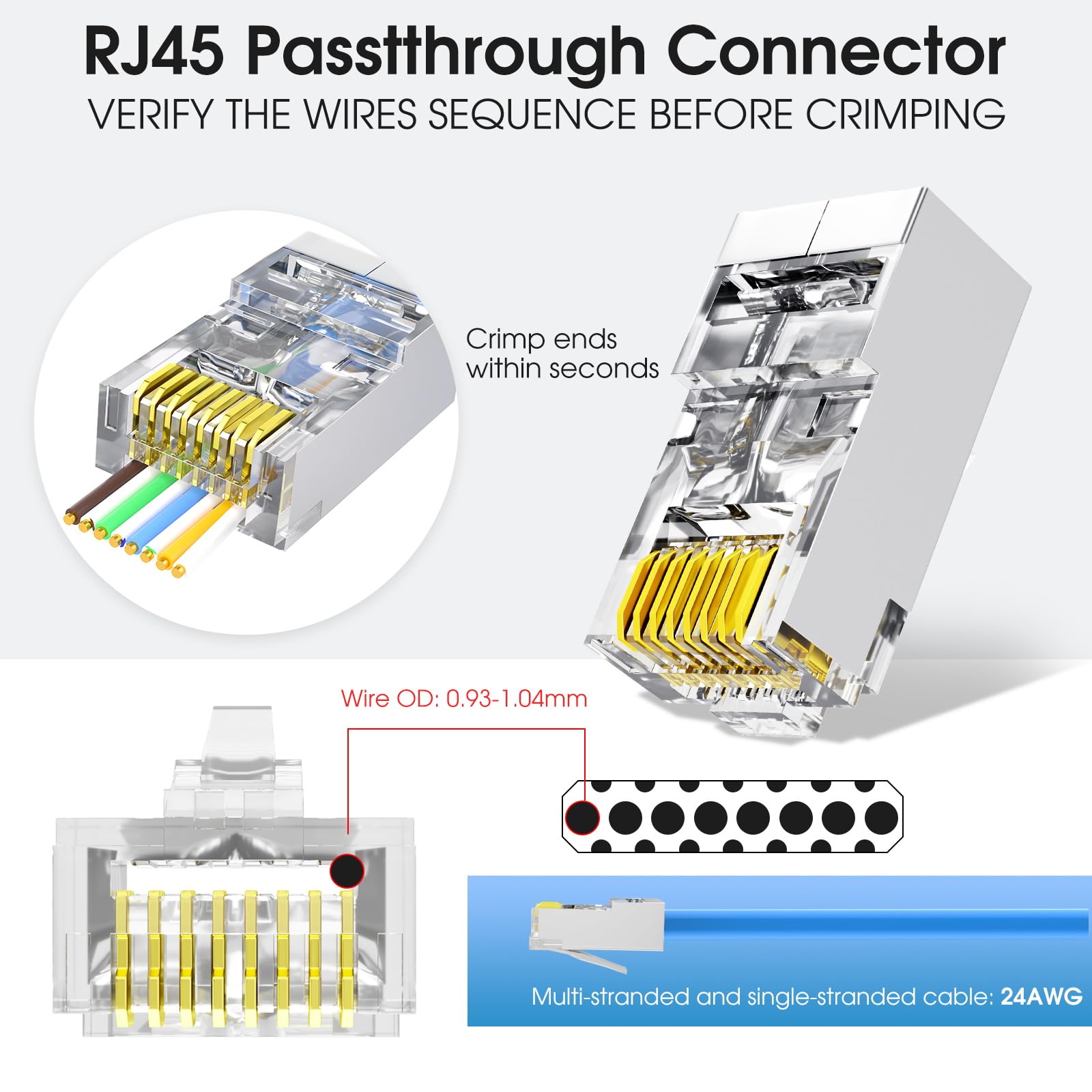 RJ45 Passtthrough Connector
VERIFY THE WIRES SEQUENCE BEFORE CRIMPING

Crimp ends within seconds

Wire OD: 0.93-1.04mm

Multi-stranded and single-stranded cable: 24AWG