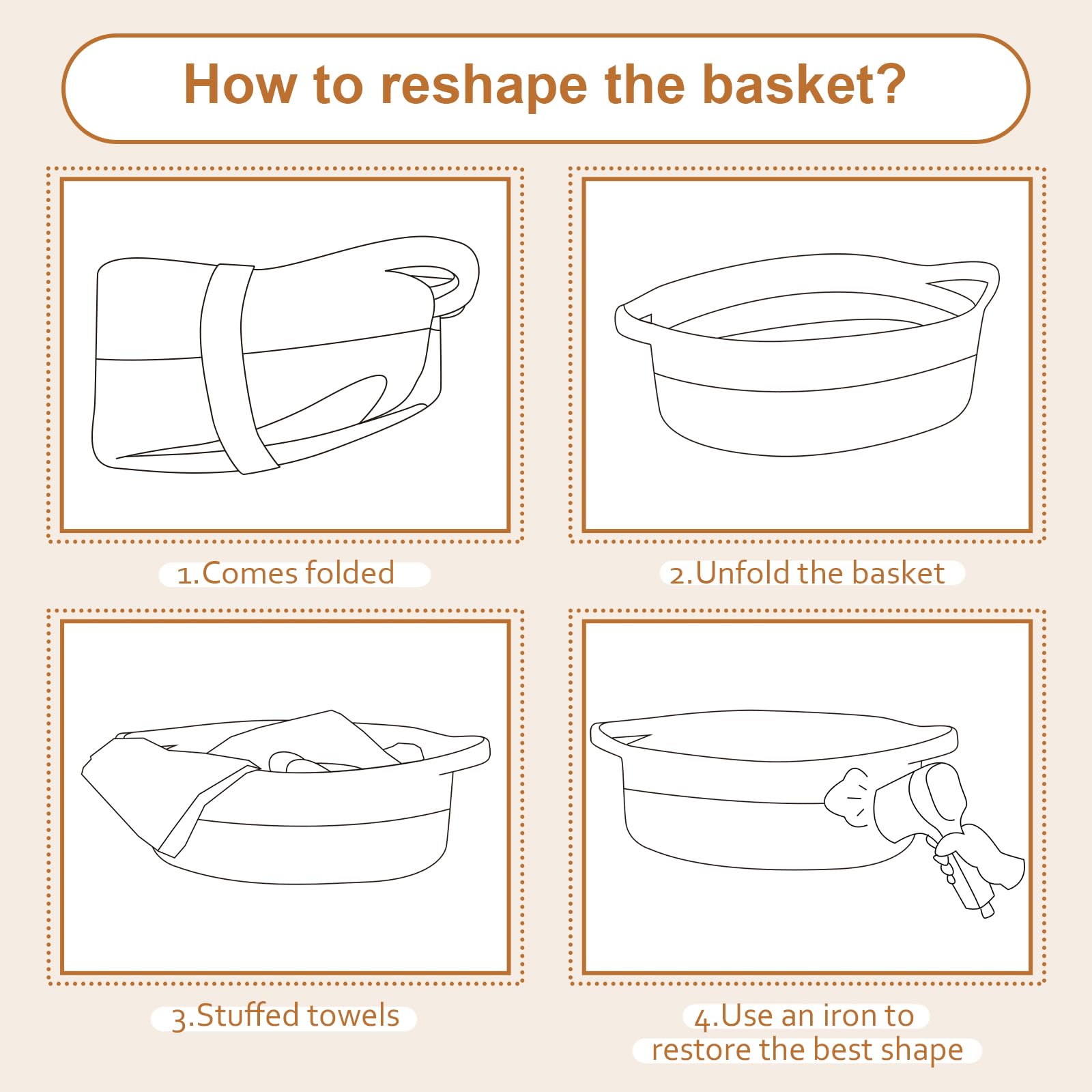 How to reshape the basket?

1.Comes folded

2.Unfold the basket

3.Stuffed towels

4.Use an iron to restore the best shape