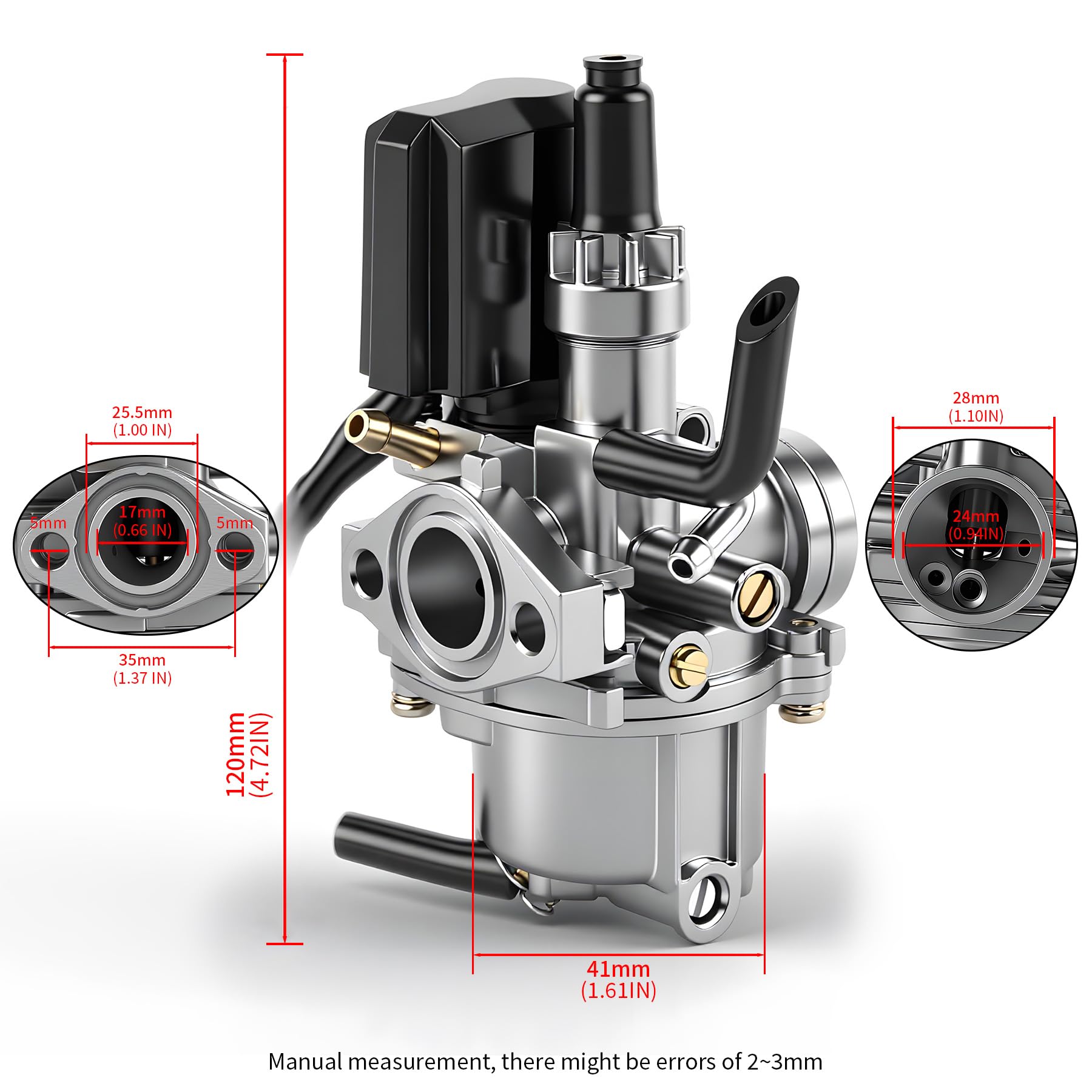 25.5mm
(1.00 IN)

5mm

17mm
(0.66 IN)

5mm

35mm
(1.37 IN)

120mm
(4.72IN)

28mm
(1.10IN)

24mm
(0.94IN)

41mm
(1.61IN)

Manual measurement, there might be errors of 2~3mm