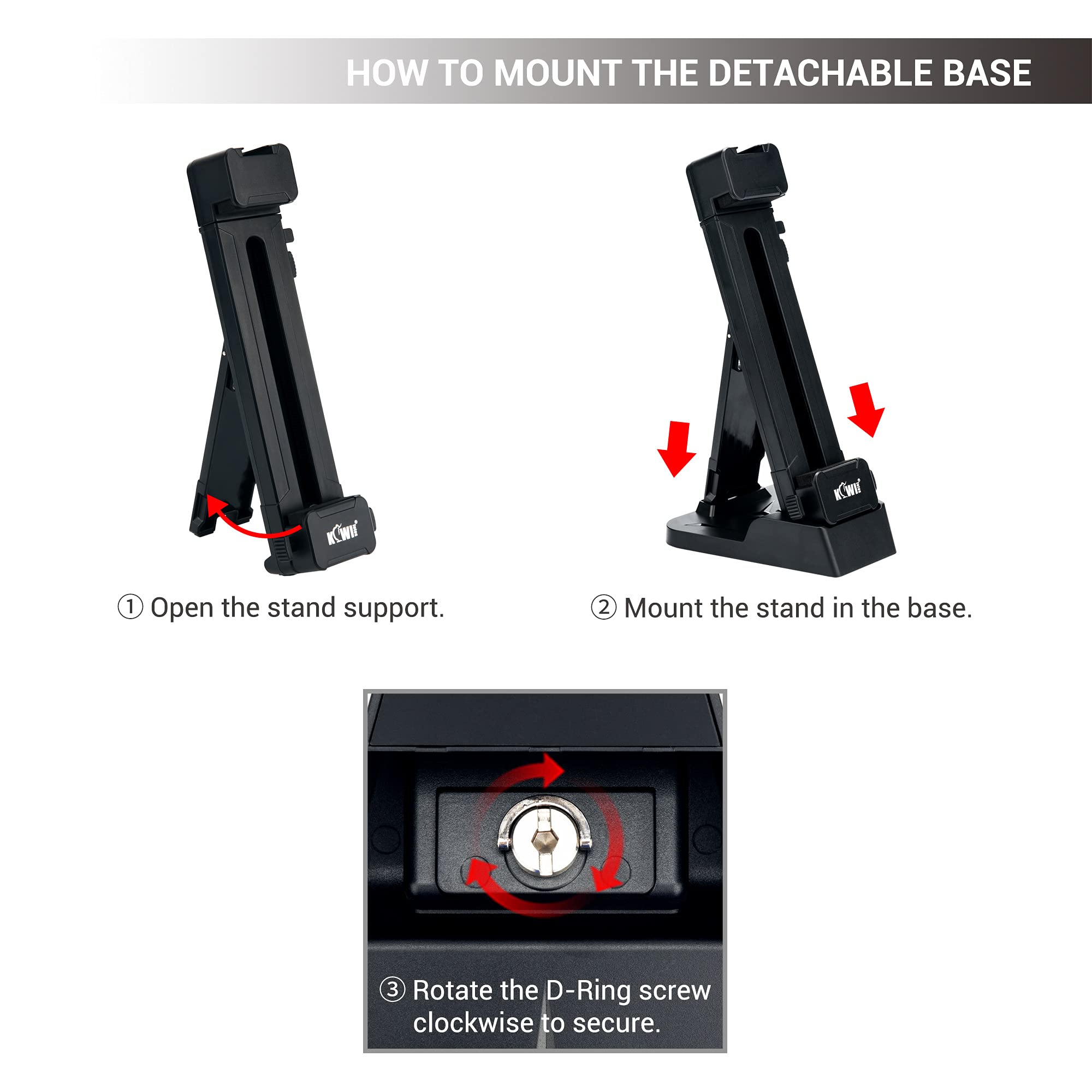 HOW TO MOUNT THE DETACHABLE BASE

KIWI

① Open the stand support.

KIWI

② Mount the stand in the base.

③ Rotate the D-Ring screw clockwise to secure.