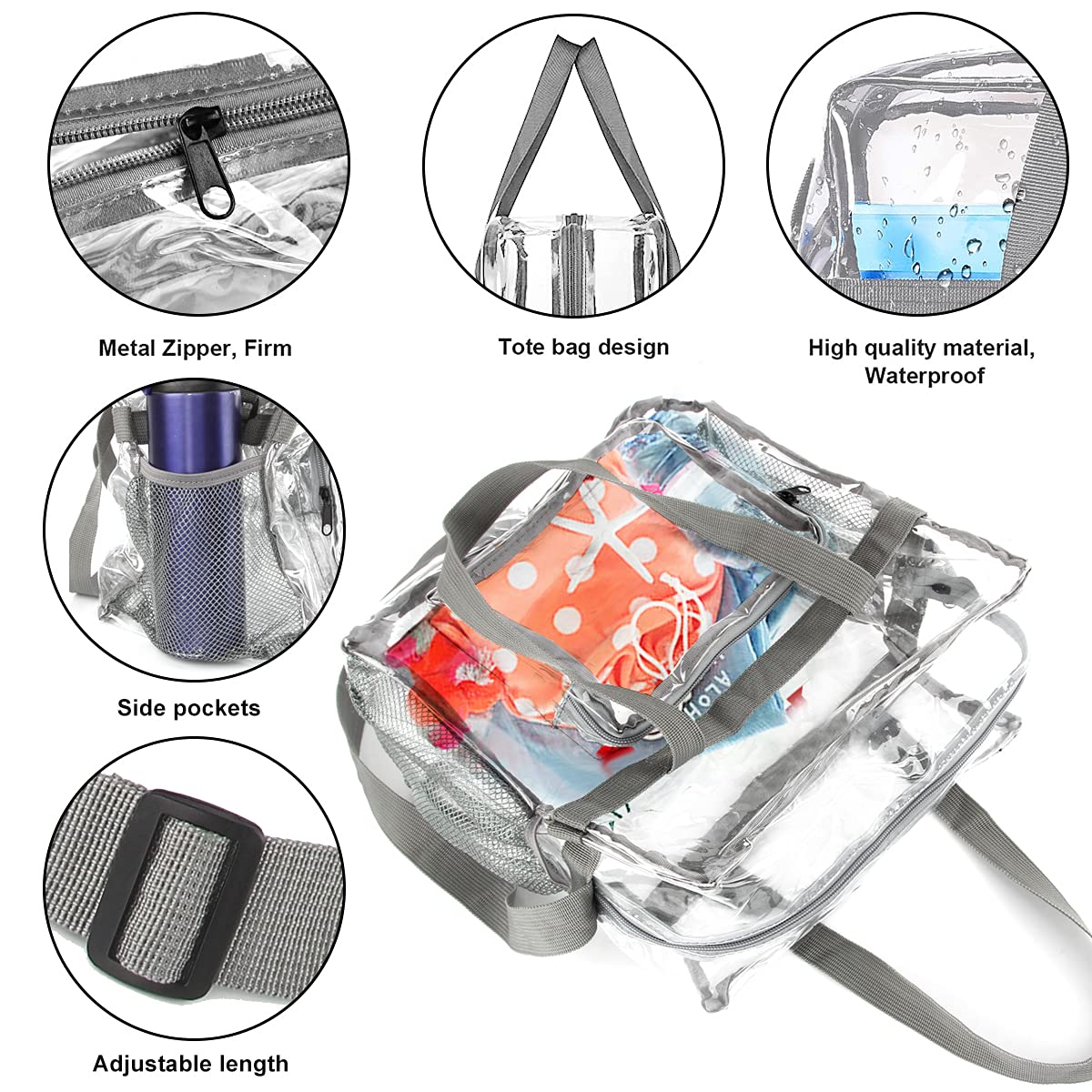 Metal Zipper, Firm

Tote bag design

High quality material, Waterproof

Side pockets

Adjustable length