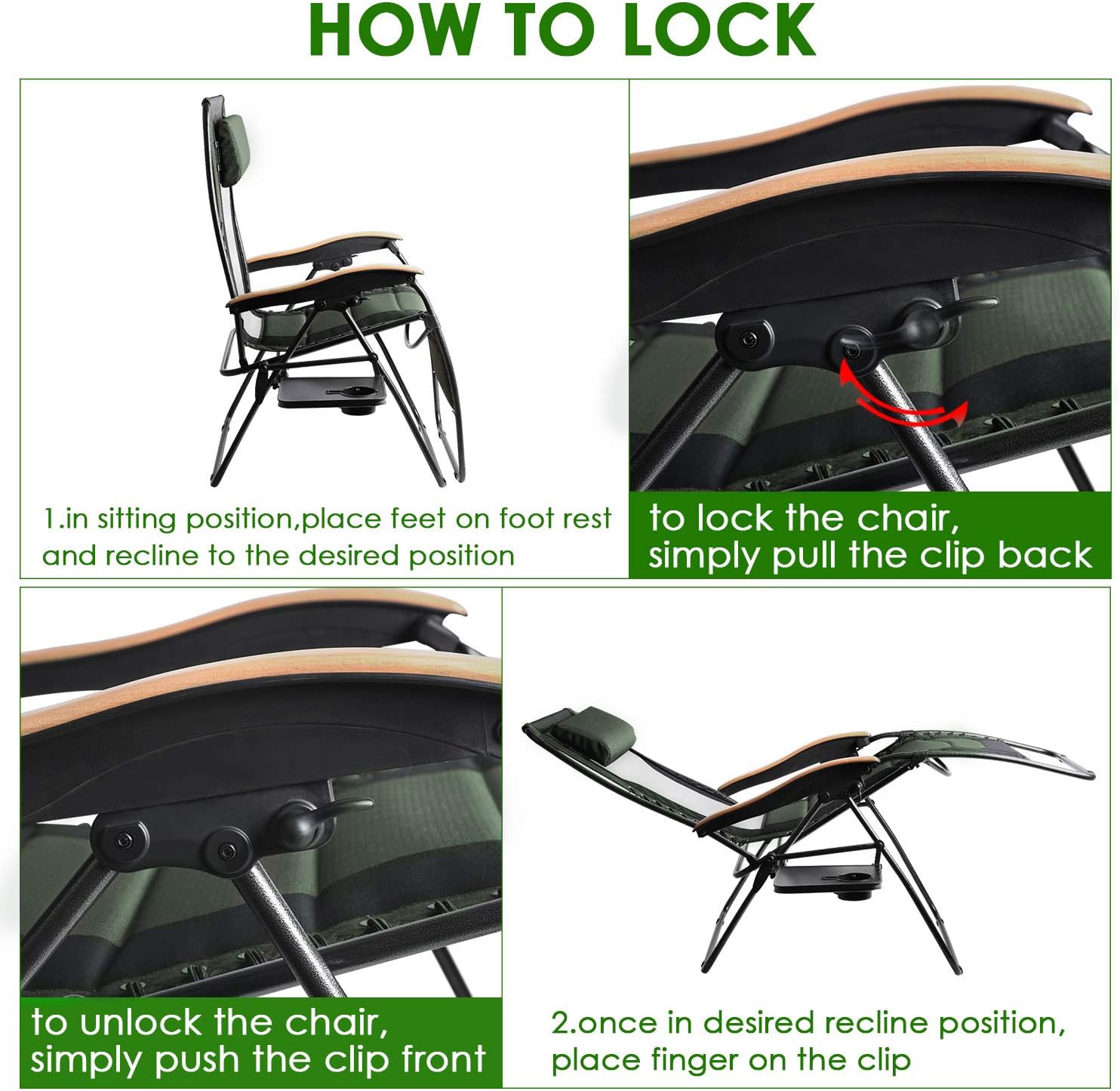 HOW TO LOCK

1.in sitting position,place feet on foot rest and recline to the desired position

to lock the chair, simply pull the clip back

to unlock the chair, simply push the clip front

2.once in desired recline position, place finger on the clip