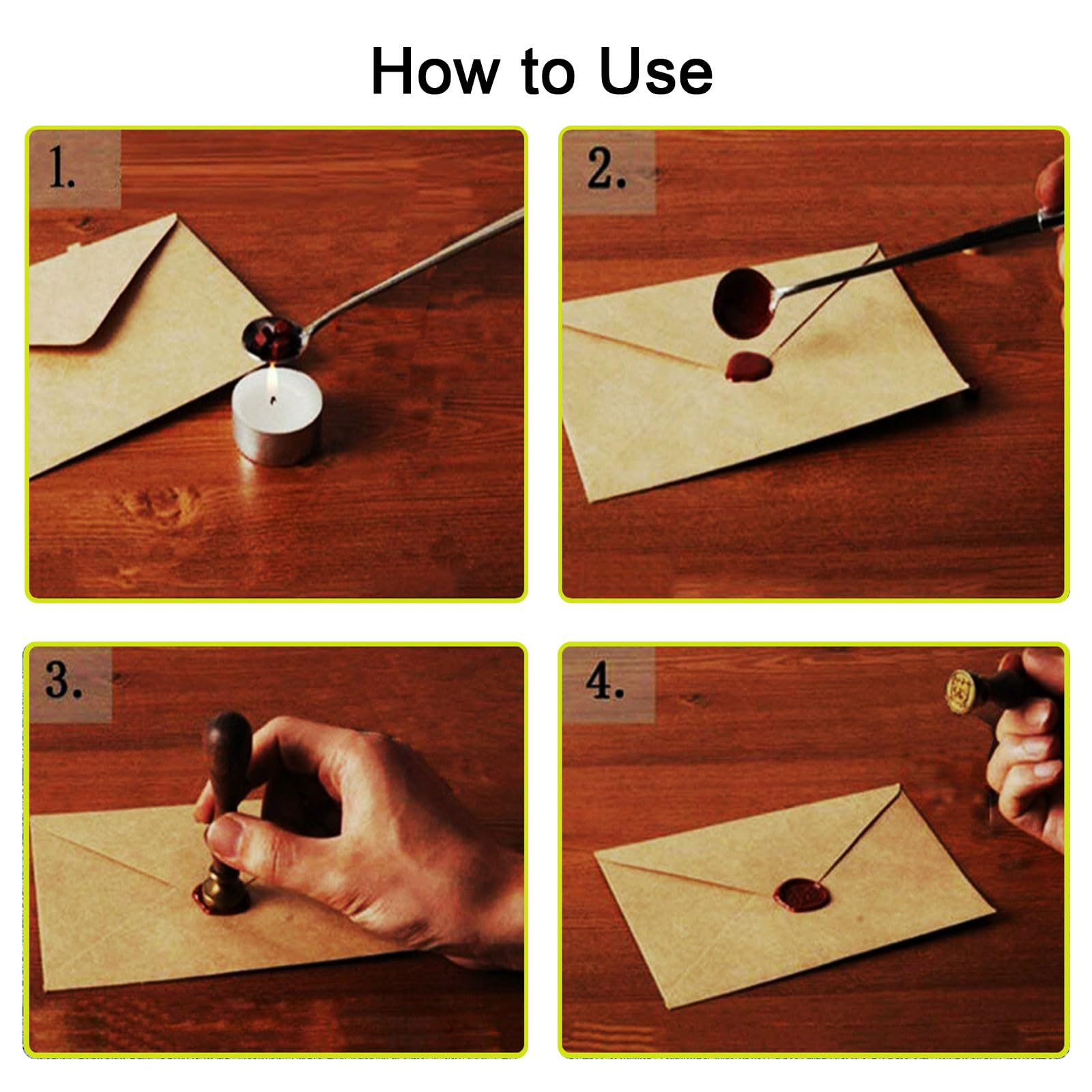 How to Use

1.

2.

3.

4.