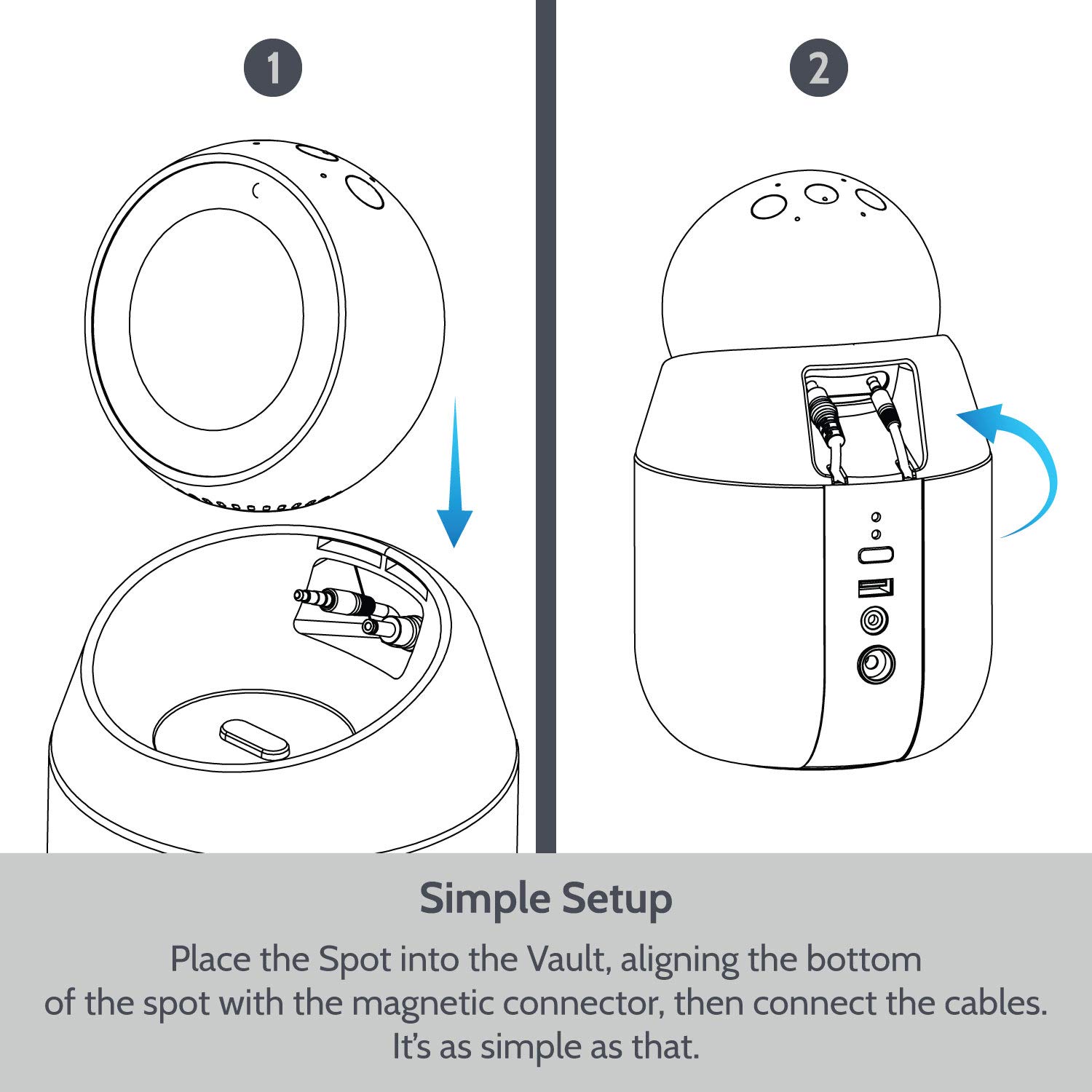 1

2

Simple Setup

Place the Spot into the Vault, aligning the bottom of the spot with the magnetic connector, then connect the cables. It's as simple as that.